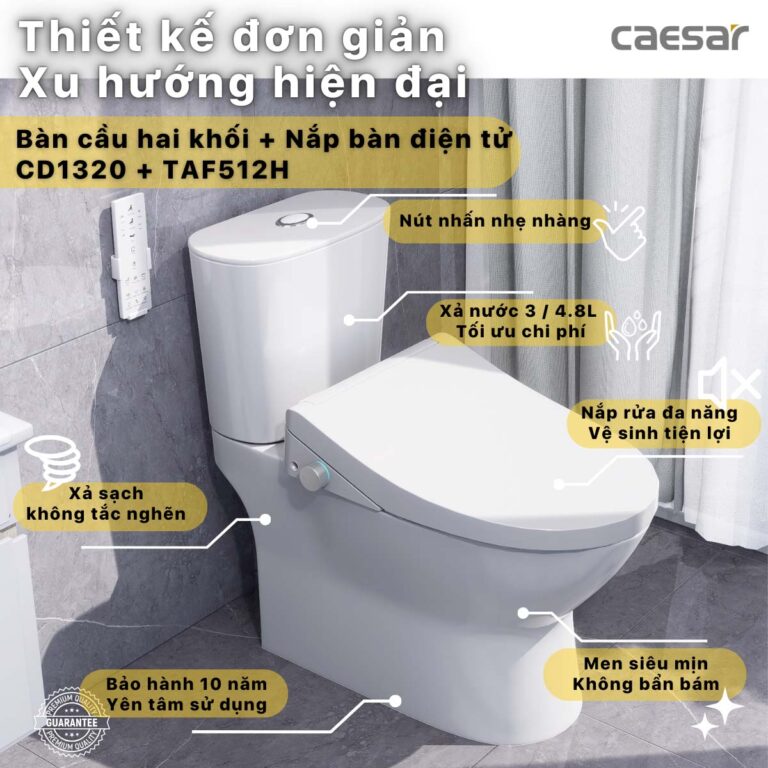 Thiết kế đơn giản
Xu hướng hiện đại

caesar

Bàn cầu hai khối + Nắp bàn điện tử
CD1320 + TAF512H

Nút nhấn nhẹ nhàng

Xả nước 3 / 4.8L
Tối ưu chi phí

Nắp rửa đa năng
Vệ sinh tiện lợi

Xả sạch
không tắc nghẽn

Men siêu mịn
Không bẩn bám

Bảo hành 10 năm
Yên tâm sử dụng

PREMIUM QUALITY
GUARANTEE
PREMIUM QUALITY