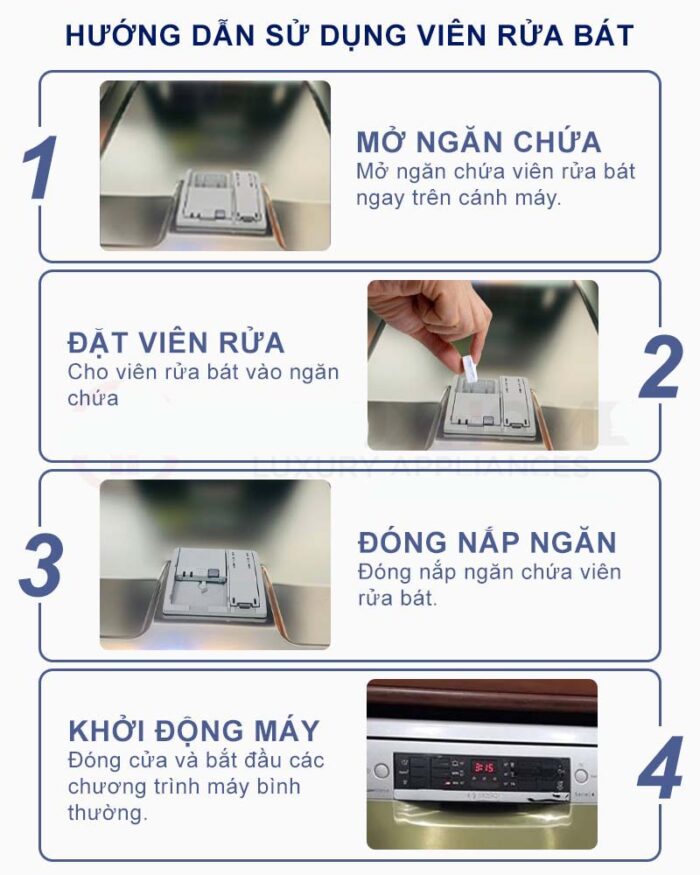 HƯỚNG DẪN SỬ DỤNG VIÊN RỬA BÁT

1

MỞ NGĂN CHỨA
Mở ngăn chứa viên rửa bát ngay trên cánh máy.

ĐẶT VIÊN RỬA
Cho viên rửa bát vào ngăn chứa

2

LUXURY APPLIANCES

3

ĐÓNG NẮP NGĂN
Đóng nắp ngăn chứa viên rửa bát.

KHỞI ĐỘNG MÁY
Đóng cửa và bắt đầu các chương trình máy bình thường.

8:15

4