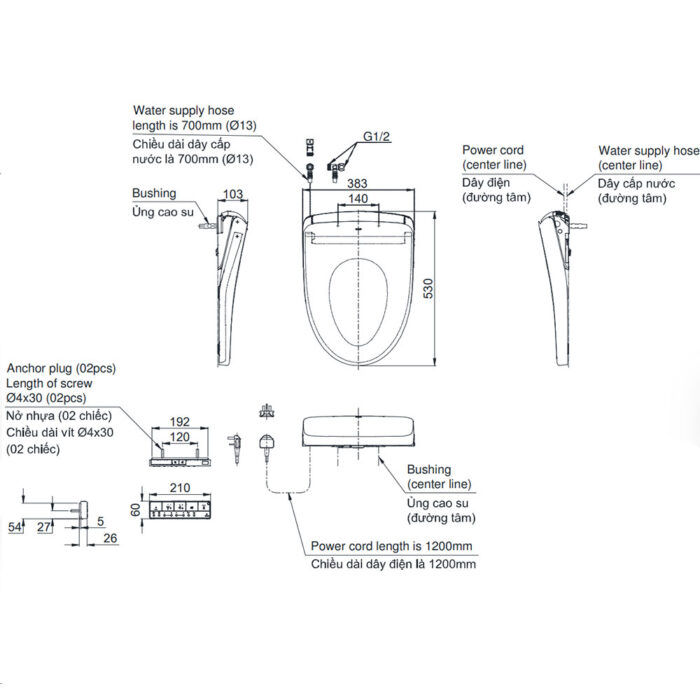 Water supply hose length is 700mm (Ø13)
Chiều dài dây cấp nước là 700mm (Ø13)

G1/2

Power cord (center line)
Dây điện (đường tâm)

Water supply hose (center line)
Dây cấp nước (đường tâm)

Bushing
Ủng cao su

103

383

140

530

Anchor plug (02pcs)
Length of screw Ø4x30 (02pcs)
Nở nhựa (02 chiếc)
Chiều dài vít Ø4x30 (02 chiếc)

192

120

210

60

54

27

5

26

Bushing (center line)
Ủng cao su (đường tâm)

Power cord length is 1200mm
Chiều dài dây điện là 1200mm