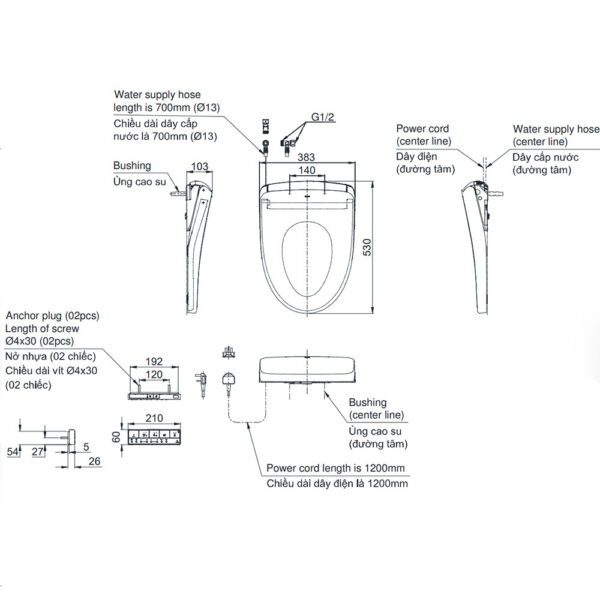 Water supply hose length is 700mm (Ø13)
Chiều dài dây cấp nước là 700mm (Ø13)

G1/2

Power cord (center line)
Dây điện (đường tâm)

Water supply hose (center line)
Dây cấp nước (đường tâm)

Bushing
Ủng cao su

103

383

140

530

Anchor plug (02pcs)
Length of screw Ø4x30 (02pcs)
Nở nhựa (02 chiếc)
Chiều dài vít Ø4x30 (02 chiếc)

192

120

210

60

54

27

5

26

Bushing (center line)
Ủng cao su (đường tâm)

Power cord length is 1200mm
Chiều dài dây điện là 1200mm