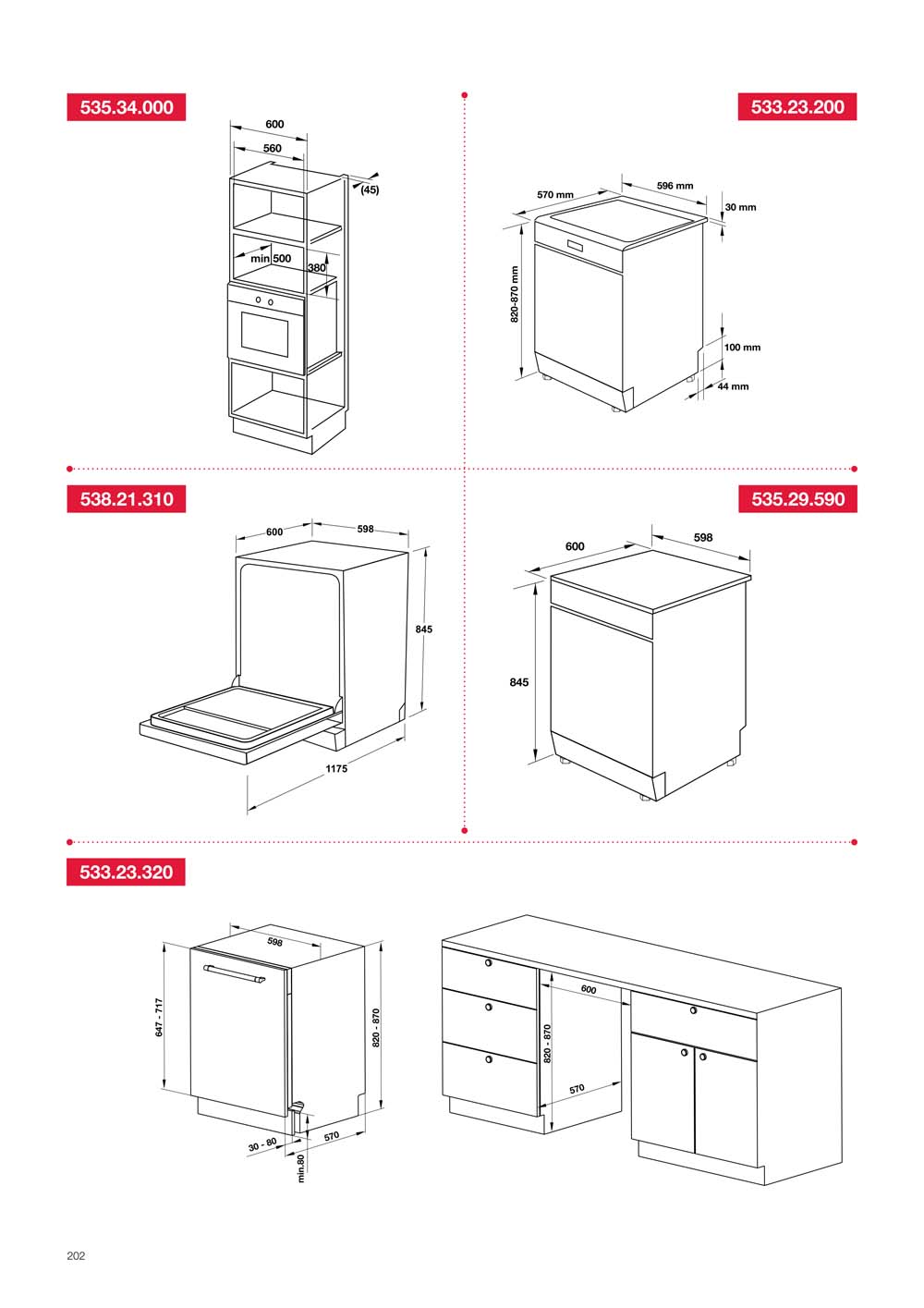 535.34.000

600

560

(45)

min 500

380

533.23.200

570 mm

596 mm

30 mm

820-870 mm

100 mm

44 mm

538.21.310

600

598

845

1175

535.29.590

600

598

845

533.23.320

598

647 - 717

820 - 870

30 - 80

570

min.80

600

820 - 870

570

202