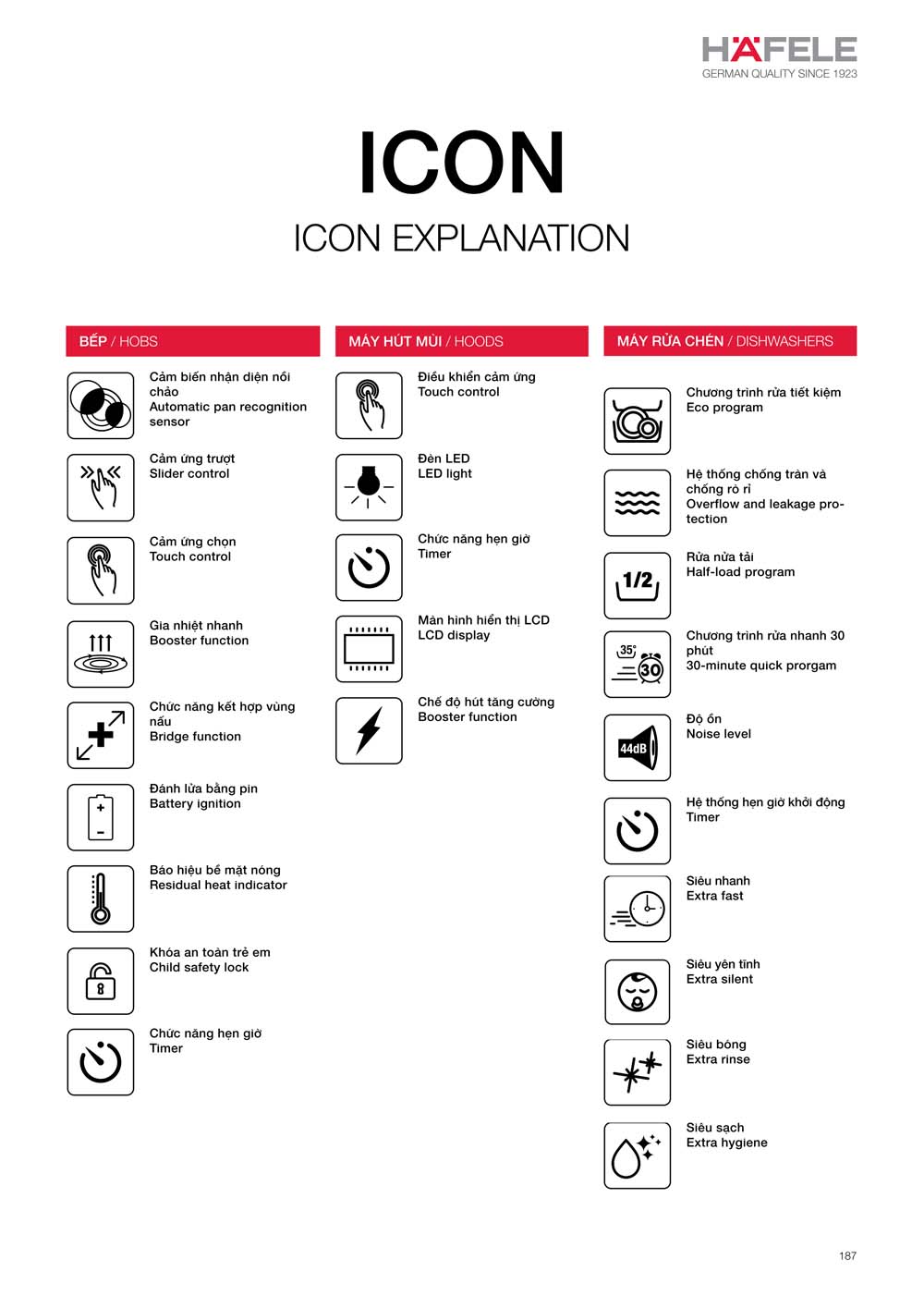 HÄFELE
GERMAN QUALITY SINCE 1923

ICON

ICON EXPLANATION

BẾP / HOBS

Cảm biến nhận diện nồi chảo
Automatic pan recognition sensor

Cảm ứng trượt
Slider control

Cảm ứng chọn
Touch control

Gia nhiệt nhanh
Booster function

Chức năng kết hợp vùng nấu
Bridge function

Đánh lửa bằng pin
Battery ignition

Báo hiệu bề mặt nóng
Residual heat indicator

Khóa an toàn trẻ em
Child safety lock

Chức năng hẹn giờ
Timer

MÁY HÚT MÙI / HOODS

Điều khiển cảm ứng
Touch control

Đèn LED
LED light

Chức năng hẹn giờ
Timer

Màn hình hiển thị LCD
LCD display

Chế độ hút tăng cường
Booster function

MÁY RỬA CHÉN / DISHWASHERS

Chương trình rửa tiết kiệm
Eco program

Hệ thống chống tràn và chống rò rỉ
Overflow and leakage protection

1/2
Rửa nửa tải
Half-load program

35° 30
Chương trình rửa nhanh 30 phút
30-minute quick prorgam

44dB
Độ ồn
Noise level

Hệ thống hẹn giờ khởi động
Timer

Siêu nhanh
Extra fast

Siêu yên tĩnh
Extra silent

Siêu bóng
Extra rinse

Siêu sạch
Extra hygiene

187