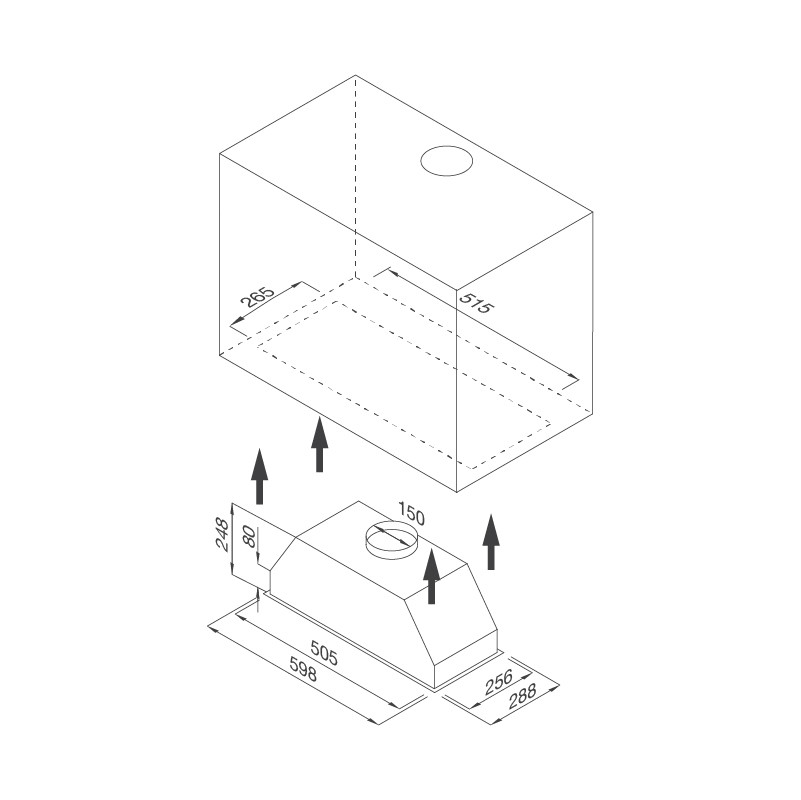 265
515
150
248
80
505
598
256
288