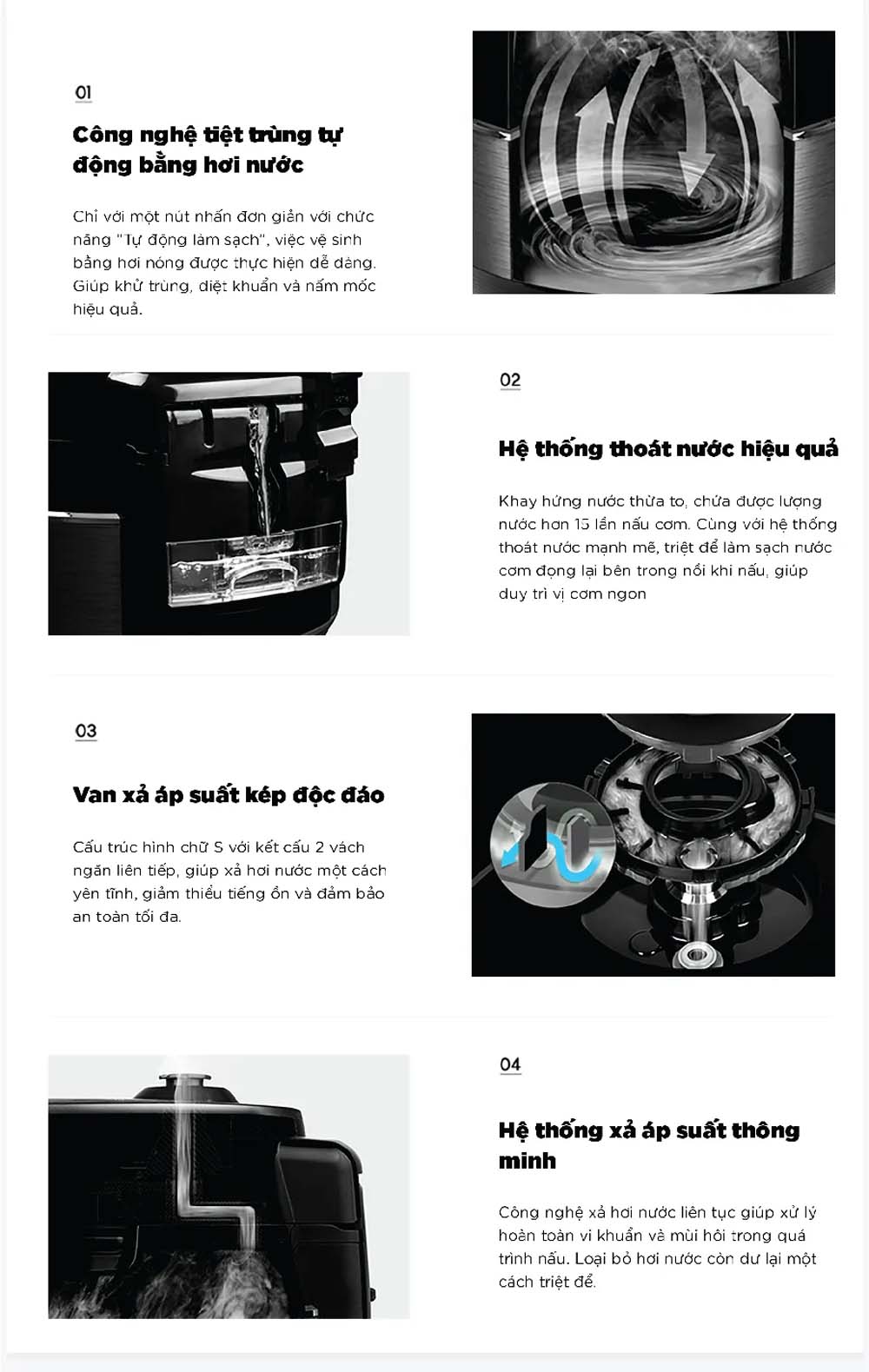 01

Công nghệ tiệt trùng tự động bằng hơi nước

Chỉ với một nút nhấn đơn giản với chức năng "Tự động làm sạch", việc vệ sinh bằng hơi nóng được thực hiện dễ dàng. Giúp khử trùng, diệt khuẩn và nấm mốc hiệu quả.

02

Hệ thống thoát nước hiệu quả

Khay hứng nước thừa to, chứa được lượng nước hơn 15 lần nấu cơm. Cùng với hệ thống thoát nước mạnh mẽ, triệt để làm sạch nước cơm đọng lại bên trong nồi khi nấu, giúp duy trì vị cơm ngon

03

Van xả áp suất kép độc đáo

Cấu trúc hình chữ S với kết cấu 2 vách ngăn liên tiếp, giúp xả hơi nước một cách yên tĩnh, giảm thiểu tiếng ồn và đảm bảo an toàn tối đa.

04

Hệ thống xả áp suất thông minh

Công nghệ xả hơi nước liên tục giúp xử lý hoàn toàn vi khuẩn và mùi hôi trong quá trình nấu. Loại bỏ hơi nước còn dư lại một cách triệt để.