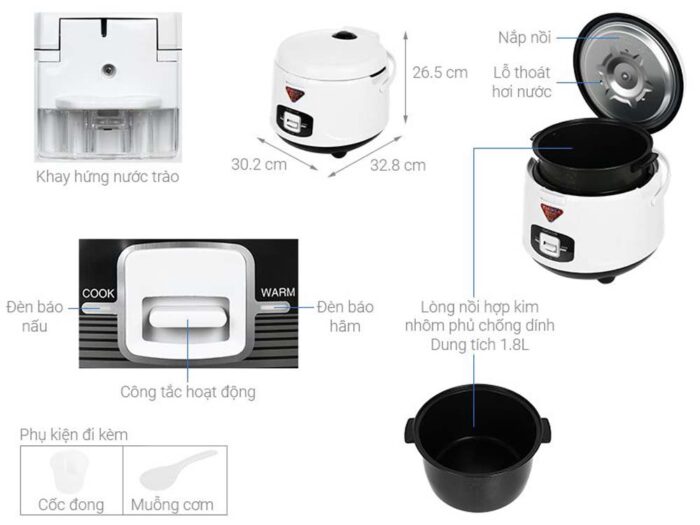 Khay hứng nước trào

26.5 cm

30.2 cm

32.8 cm

Nắp nồi

Lỗ thoát hơi nước

COOK

WARM

Đèn báo nấu

Đèn báo hâm

Công tắc hoạt động

Lòng nồi hợp kim nhôm phủ chống dính Dung tích 1.8L

Phụ kiện đi kèm

Cốc đong

Muỗng cơm