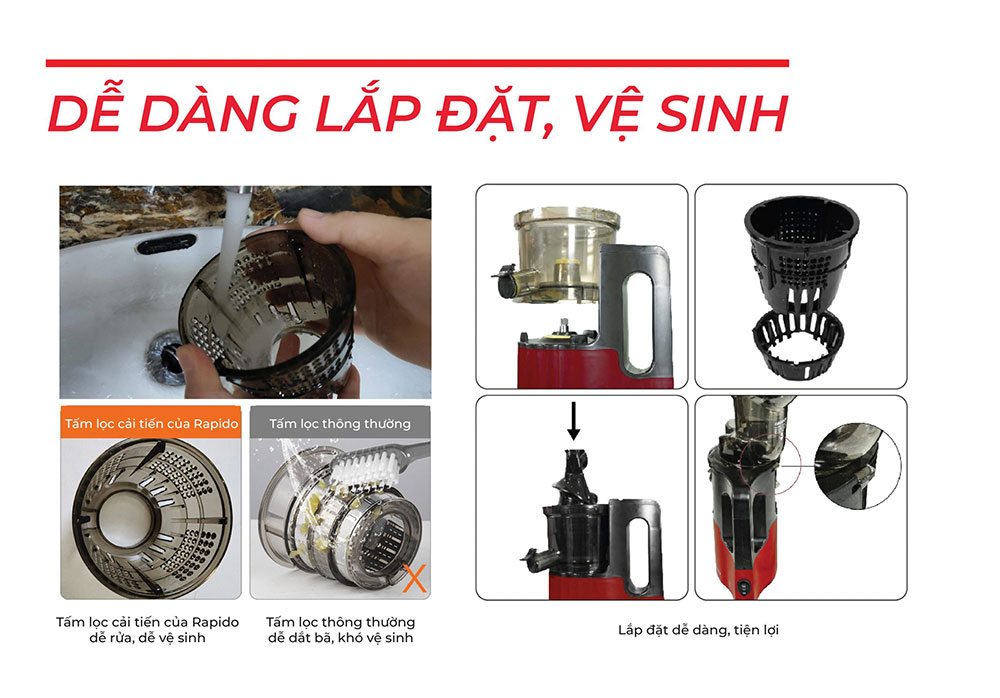 DỄ DÀNG LẮP ĐẶT, VỆ SINH

Tấm lọc cải tiến của Rapido

Tấm lọc thông thường

X

Tấm lọc cải tiến của Rapido dễ rửa, dễ vệ sinh

Tấm lọc thông thường dễ dắt bã, khó vệ sinh

Lắp đặt dễ dàng, tiện lợi