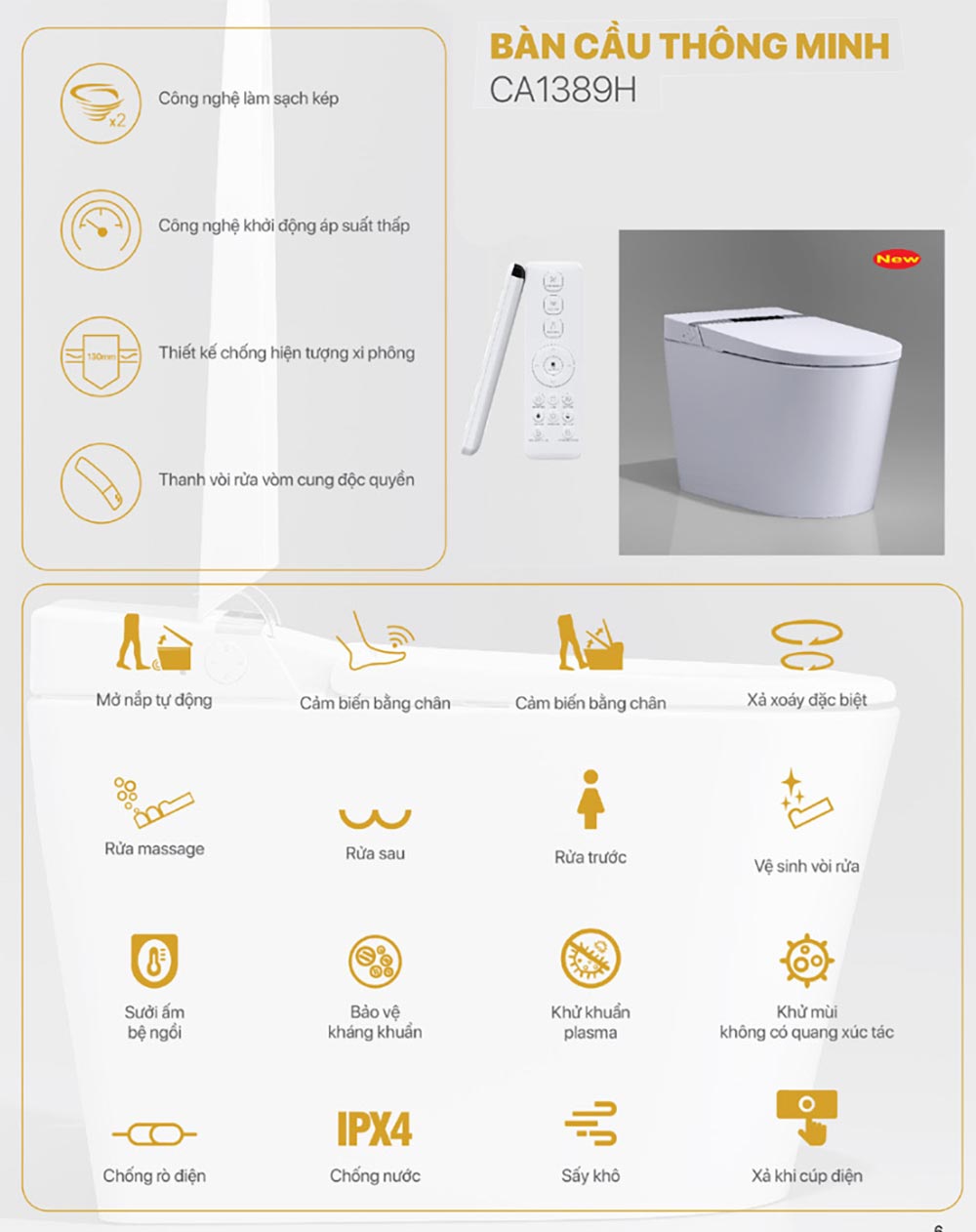 BÀN CẦU THÔNG MINH
CA1389H

x2
Công nghệ làm sạch kép

Công nghệ khởi động áp suất thấp

130mm
Thiết kế chống hiện tượng xi phông

Thanh vòi rửa vòm cung độc quyền

New

Mở nắp tự động

Cảm biến bằng chân

Cảm biến bằng chân

Xả xoáy đặc biệt

Rửa massage

Rửa sau

Rửa trước

Vệ sinh vòi rửa

Sưởi ấm bệ ngồi

Bảo vệ kháng khuẩn

Khử khuẩn plasma

Khử mùi không có quang xúc tác

Chống rò điện

IPX4
Chống nước

Sấy khô

Xả khi cúp điện

6