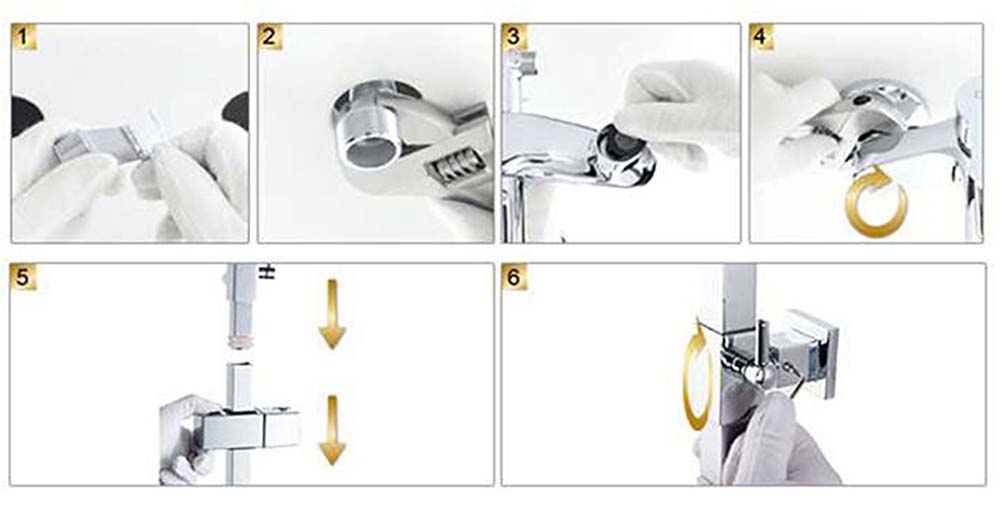 1

2

3

4

5

6