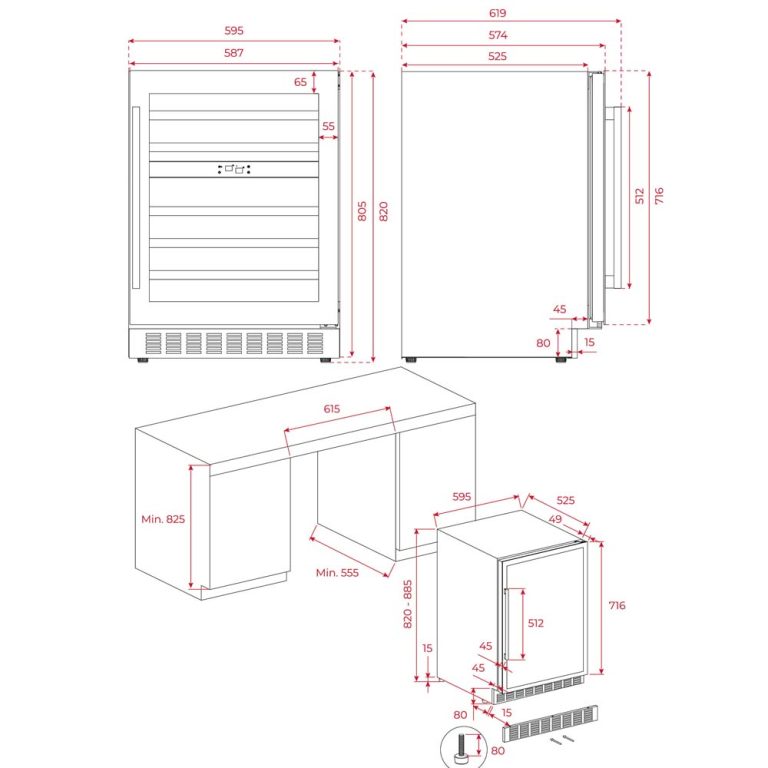 595
587
65
55
805
820
619
574
525
512
716
45
80
15
615
Min. 825
Min. 555
595
525
49
820 - 885
716
512
15
45
45
80
15
80