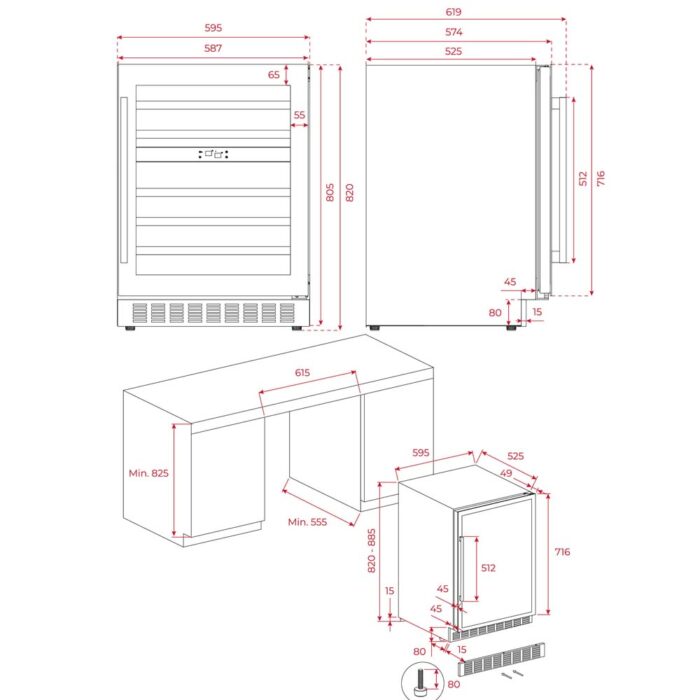 595
587
65
55
805
820
619
574
525
512
716
45
80
15
615
Min. 825
Min. 555
595
525
49
820 - 885
716
512
15
45
45
80
15
80