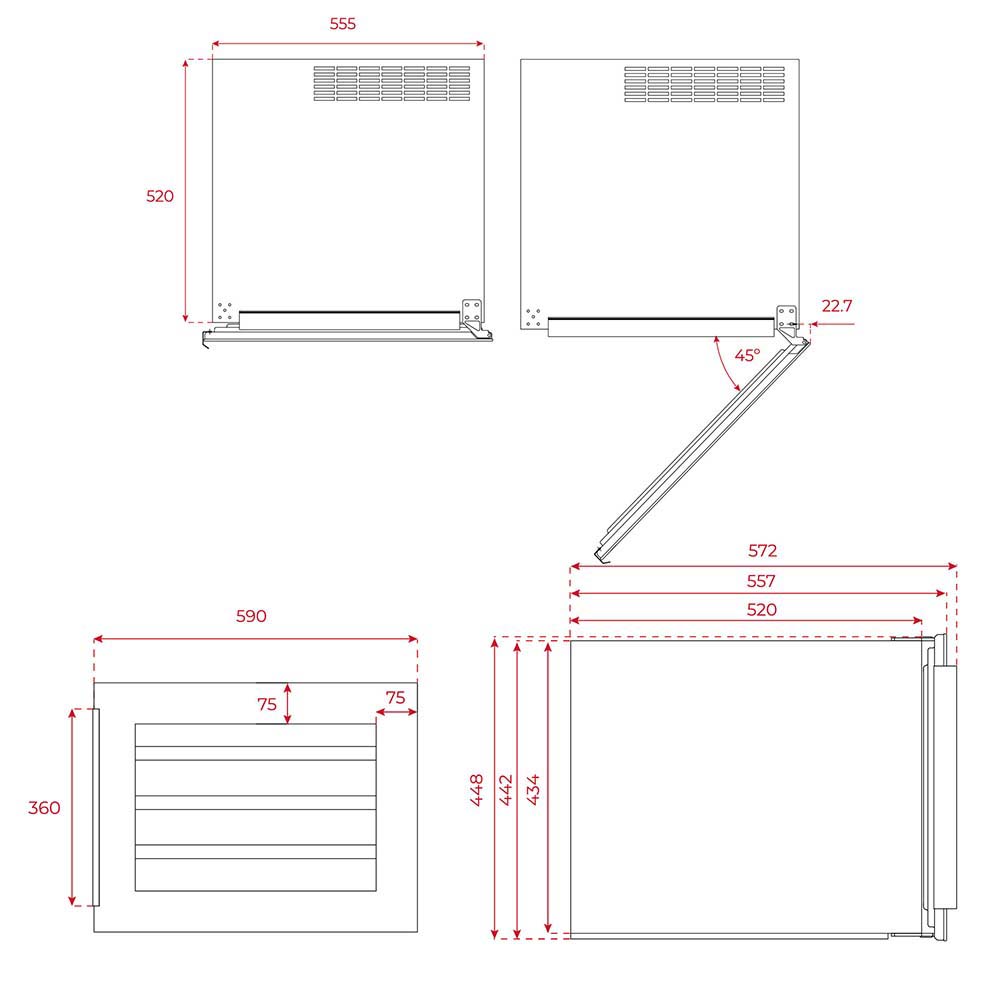 555

520

22.7

45°

572

557

520

590

75

75

360

448

442

434