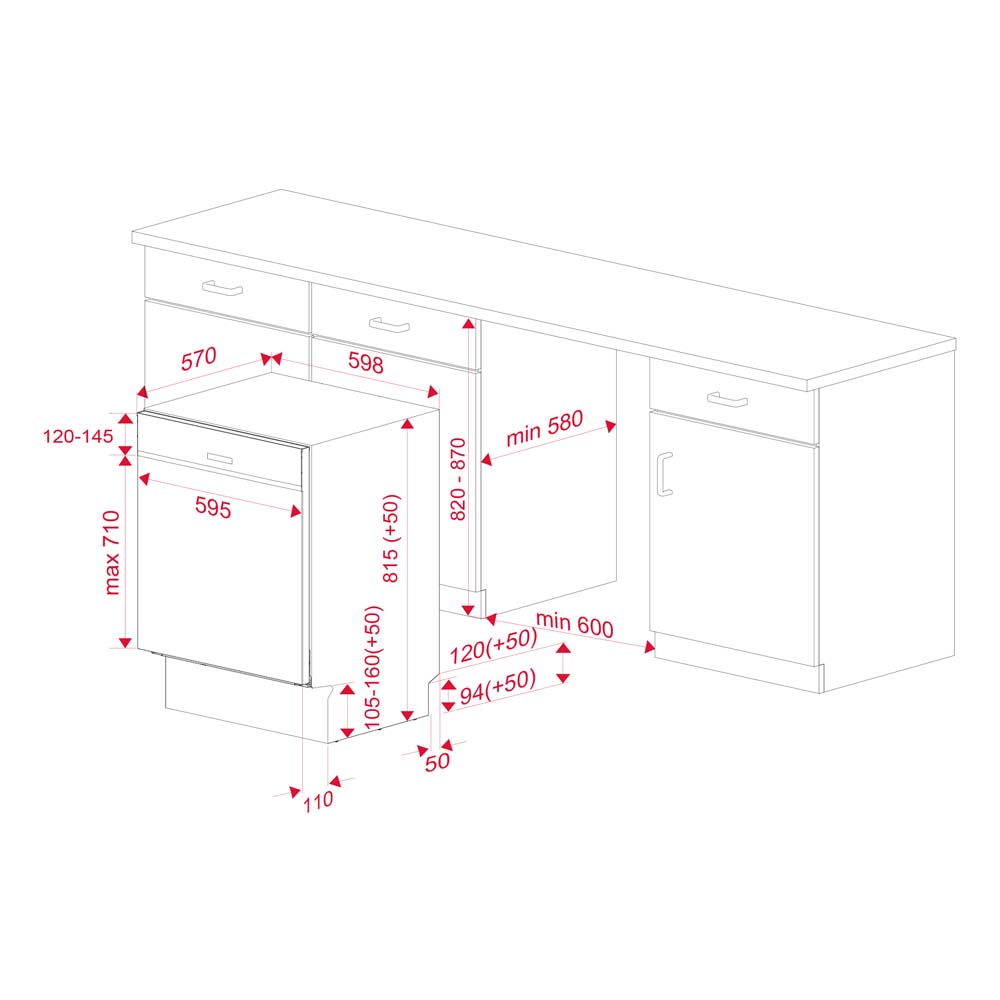 570
598
120-145
595
max 710
815 (+50)
820 - 870
min 580
min 600
120(+50)
94(+50)
105-160(+50)
50
110