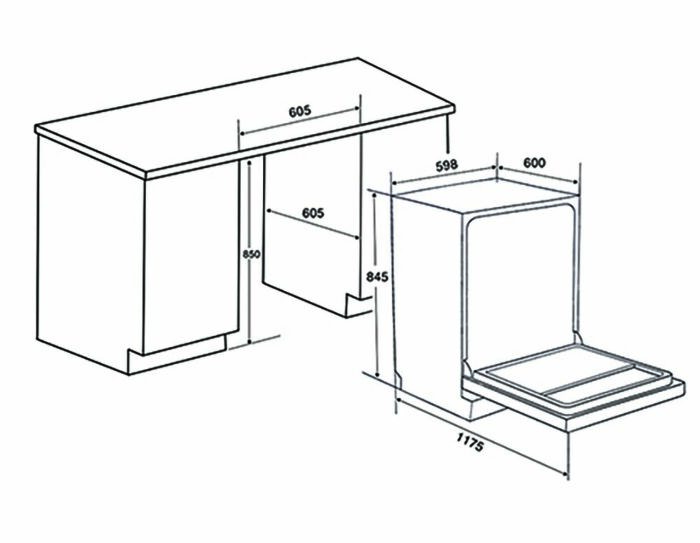 605
605
850
598
600
845
1175