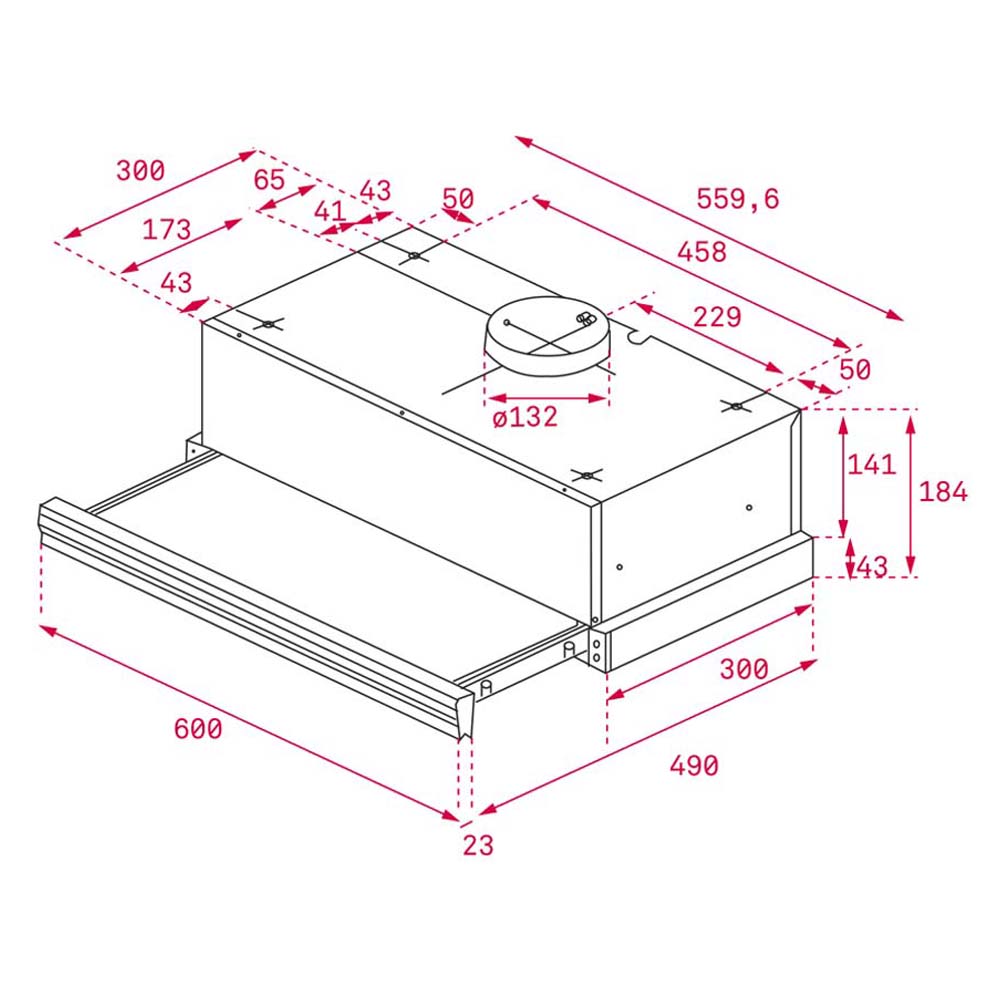 300
65
43
41
50
173
43
559,6
458
229
50
ø132
141
184
43
300
600
490
23