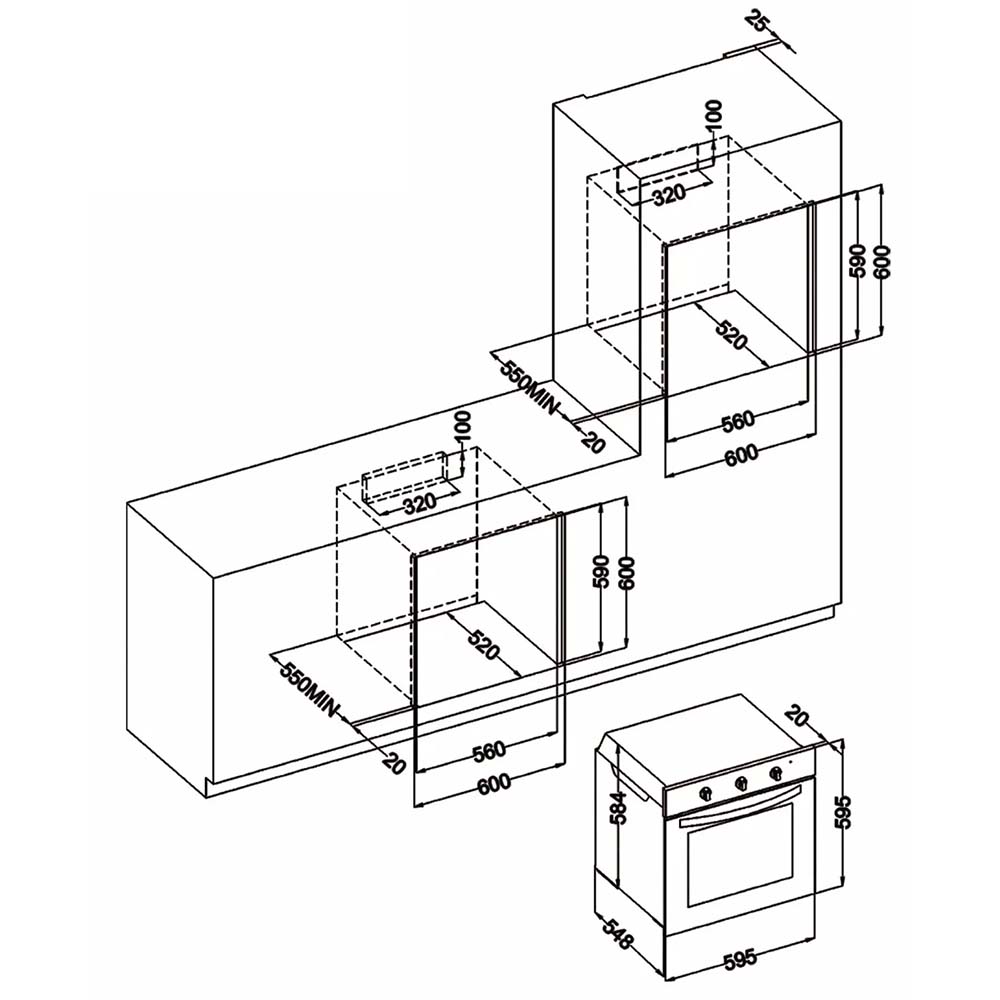 25
100
320
590
600
520
550MIN
20
560
600
100
320
590
600
520
550MIN
20
560
600
20
584
595
548
595