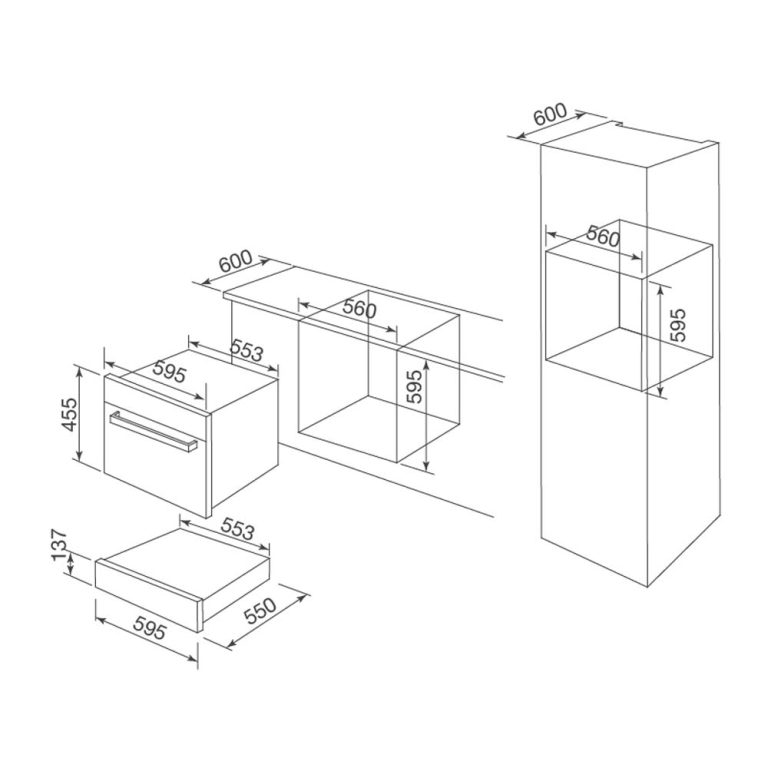 600
560
595
600
560
553
595
595
455
553
137
550
595