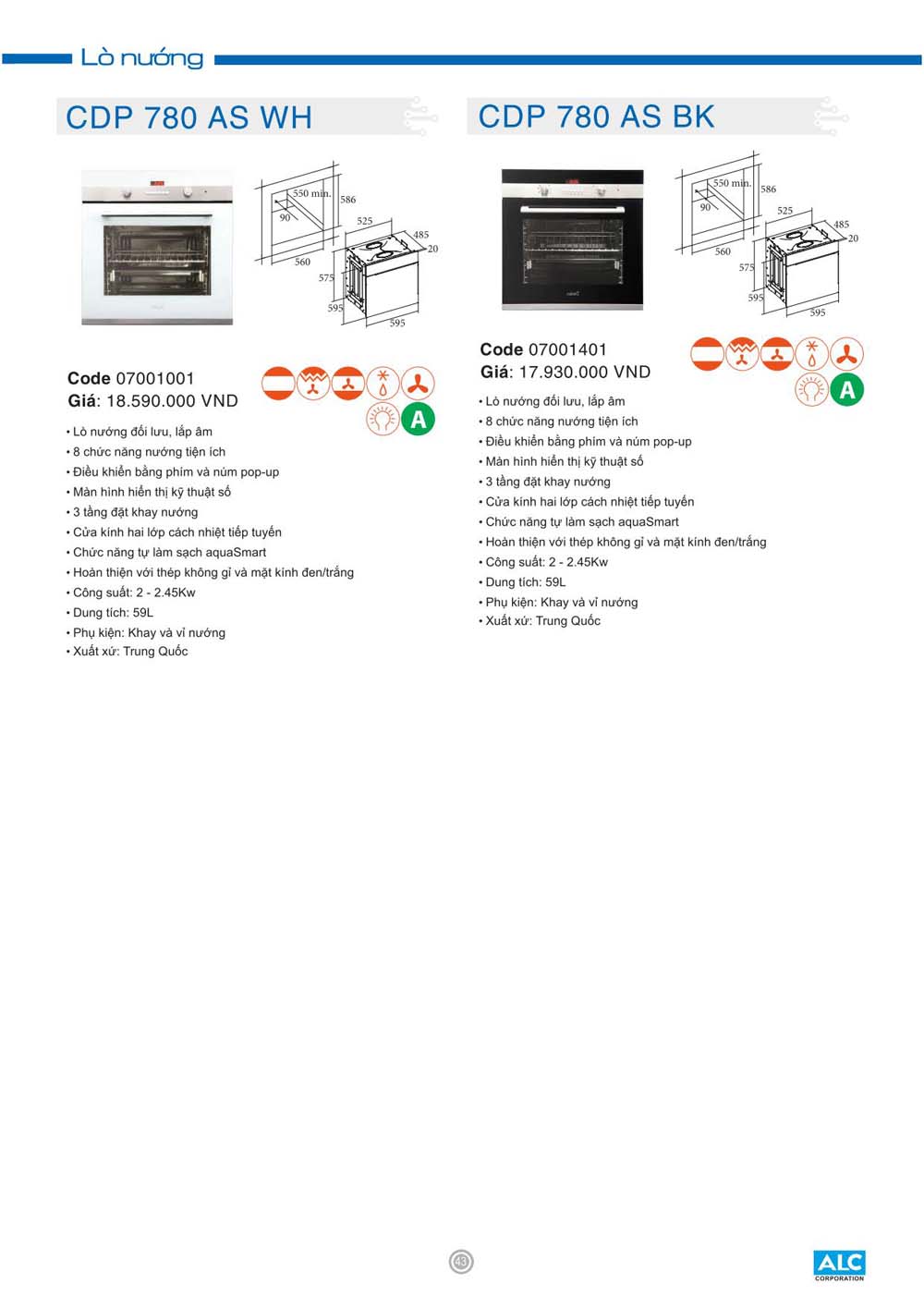 Lò nướng

CDP 780 AS WH

550 min.
586
90
525
485
20
560
575
595
595

Code 07001001
Giá: 18.590.000 VND

A

• Lò nướng đối lưu, lắp âm
• 8 chức năng nướng tiện ích
• Điều khiển bằng phím và núm pop-up
• Màn hình hiển thị kỹ thuật số
• 3 tầng đặt khay nướng
• Cửa kính hai lớp cách nhiệt tiếp tuyến
• Chức năng tự làm sạch aquaSmart
• Hoàn thiện với thép không gỉ và mặt kính đen/trắng
• Công suất: 2 - 2.45Kw
• Dung tích: 59L
• Phụ kiện: Khay và vỉ nướng
• Xuất xứ: Trung Quốc

CDP 780 AS BK

550 min.
586
90
525
485
20
560
575
595
595

Code 07001401
Giá: 17.930.000 VND

A

• Lò nướng đối lưu, lắp âm
• 8 chức năng nướng tiện ích
• Điều khiển bằng phím và núm pop-up
• Màn hình hiển thị kỹ thuật số
• 3 tầng đặt khay nướng
• Cửa kính hai lớp cách nhiệt tiếp tuyến
• Chức năng tự làm sạch aquaSmart
• Hoàn thiện với thép không gỉ và mặt kính đen/trắng
• Công suất: 2 - 2.45Kw
• Dung tích: 59L
• Phụ kiện: Khay và vỉ nướng
• Xuất xứ: Trung Quốc

43

ALC
CORPORATION