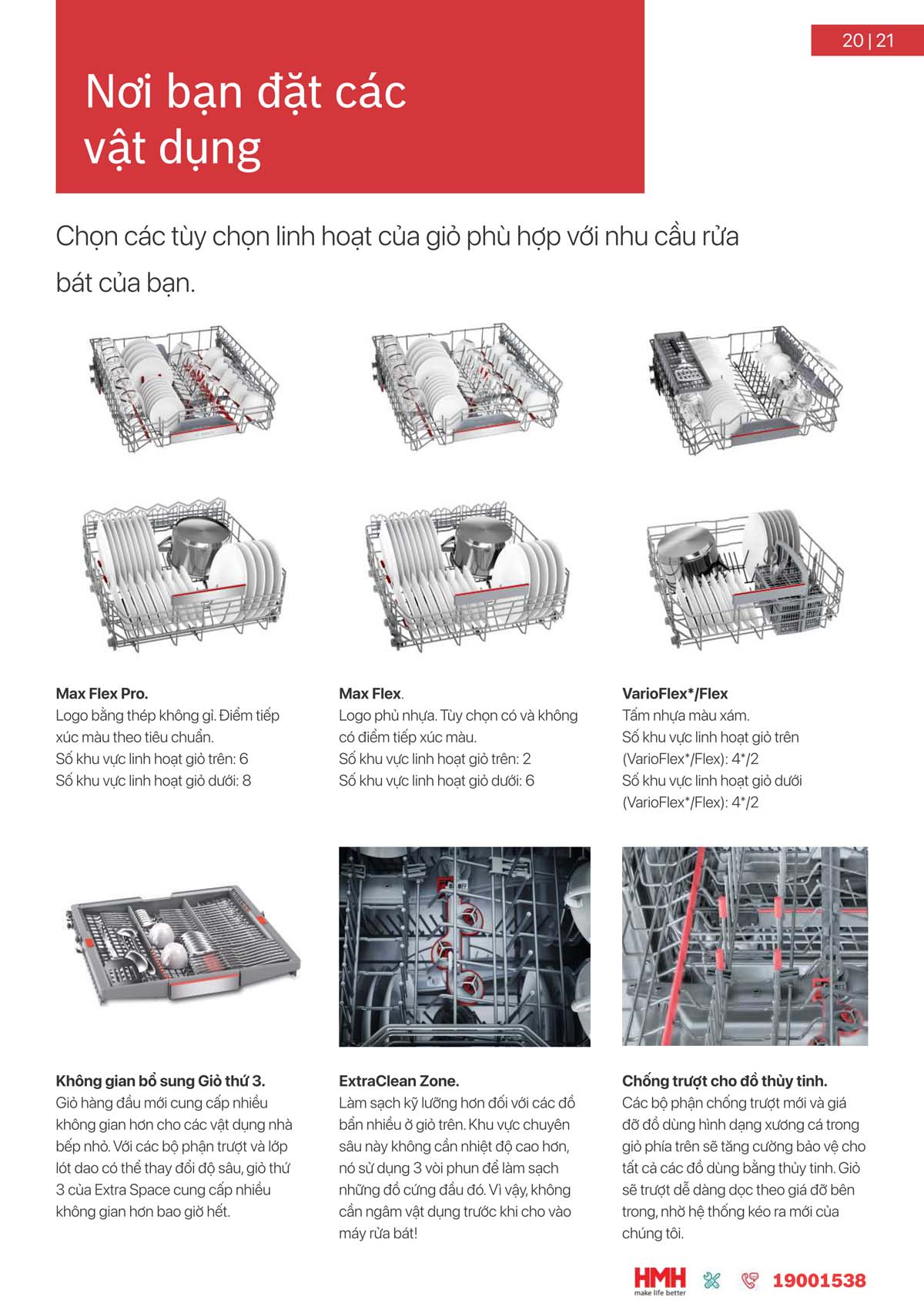 20 | 21

Nơi bạn đặt các vật dụng

Chọn các tùy chọn linh hoạt của giỏ phù hợp với nhu cầu rửa bát của bạn.

Max Flex Pro.
Logo bằng thép không gỉ. Điểm tiếp xúc màu theo tiêu chuẩn.
Số khu vực linh hoạt giỏ trên: 6
Số khu vực linh hoạt giỏ dưới: 8

Max Flex.
Logo phủ nhựa. Tùy chọn có và không có điểm tiếp xúc màu.
Số khu vực linh hoạt giỏ trên: 2
Số khu vực linh hoạt giỏ dưới: 6

VarioFlex*/Flex
Tấm nhựa màu xám.
Số khu vực linh hoạt giỏ trên (VarioFlex*/Flex): 4*/2
Số khu vực linh hoạt giỏ dưới (VarioFlex*/Flex): 4*/2

Không gian bổ sung Giỏ thứ 3.
Giỏ hàng đầu mới cung cấp nhiều không gian hơn cho các vật dụng nhà bếp nhỏ. Với các bộ phận trượt và lớp lót dao có thể thay đổi độ sâu, giỏ thứ 3 của Extra Space cung cấp nhiều không gian hơn bao giờ hết.

ExtraClean Zone.
Làm sạch kỹ lưỡng hơn đối với các đồ bẩn nhiều ở giỏ trên. Khu vực chuyên sâu này không cần nhiệt độ cao hơn, nó sử dụng 3 vòi phun để làm sạch những đồ cứng đầu đó. Vì vậy, không cần ngâm vật dụng trước khi cho vào máy rửa bát!

Chống trượt cho đồ thủy tinh.
Các bộ phận chống trượt mới và giá đỡ đồ dùng hình dạng xương cá trong giỏ phía trên sẽ tăng cường bảo vệ cho tất cả các đồ dùng bằng thủy tinh. Giỏ sẽ trượt dễ dàng dọc theo giá đỡ bên trong, nhờ hệ thống kéo ra mới của chúng tôi.

HMH make life better 19001538