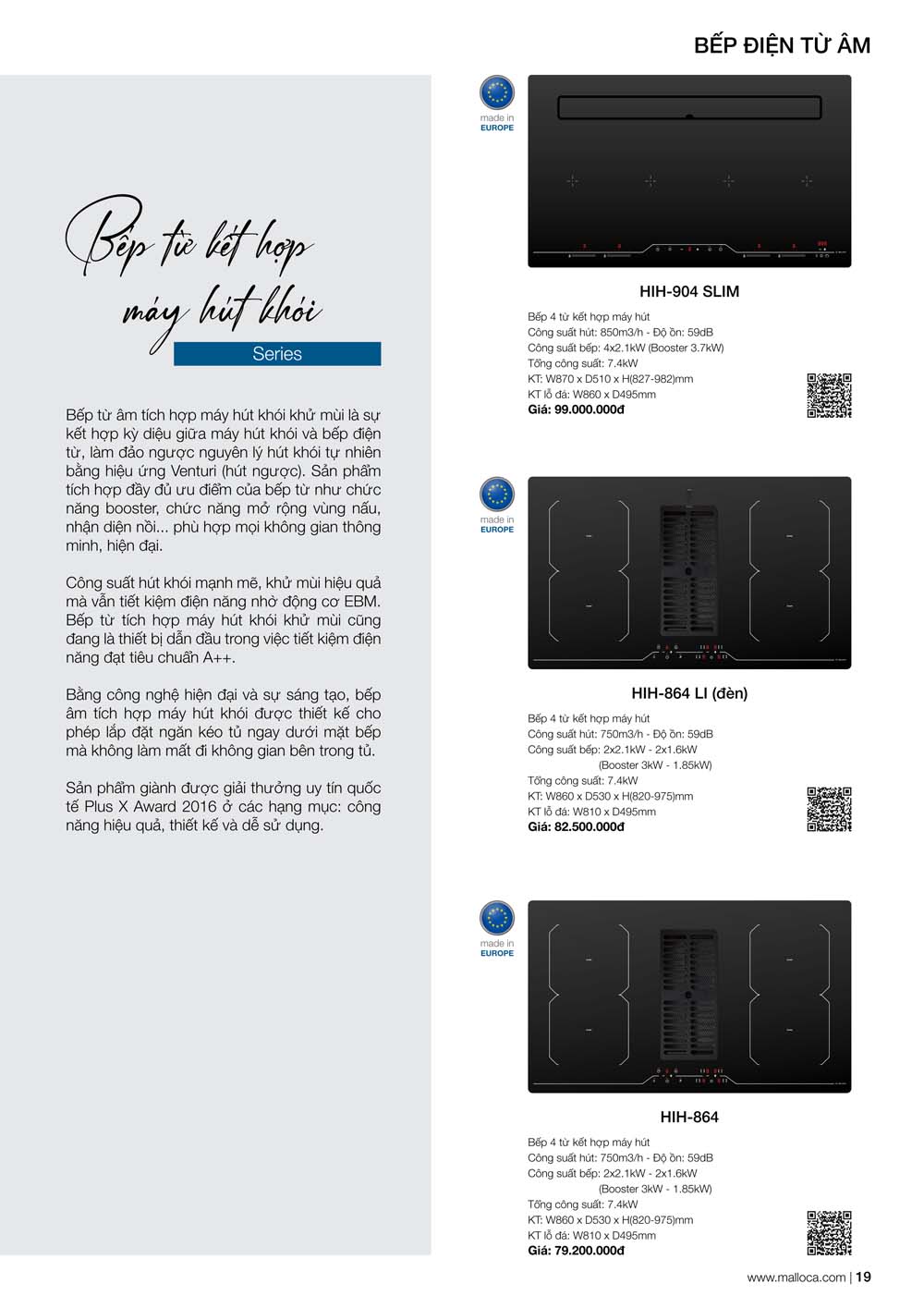 BẾP ĐIỆN TỪ ÂM

Bếp từ kết hợp máy hút khói

Series

Bếp từ âm tích hợp máy hút khói khử mùi là sự kết hợp kỳ diệu giữa máy hút khói và bếp điện từ, làm đảo ngược nguyên lý hút khói tự nhiên bằng hiệu ứng Venturi (hút ngược). Sản phẩm tích hợp đầy đủ ưu điểm của bếp từ như chức năng booster, chức năng mở rộng vùng nấu, nhận diện nồi... phù hợp mọi không gian thông minh, hiện đại.

Công suất hút khói mạnh mẽ, khử mùi hiệu quả mà vẫn tiết kiệm điện năng nhờ động cơ EBM. Bếp từ tích hợp máy hút khói khử mùi cũng đang là thiết bị dẫn đầu trong việc tiết kiệm điện năng đạt tiêu chuẩn A++.

Bằng công nghệ hiện đại và sự sáng tạo, bếp âm tích hợp máy hút khói được thiết kế cho phép lắp đặt ngăn kéo tủ ngay dưới mặt bếp mà không làm mất đi không gian bên trong tủ.

Sản phẩm giành được giải thưởng uy tín quốc tế Plus X Award 2016 ở các hạng mục: công năng hiệu quả, thiết kế và dễ sử dụng.

made in EUROPE

HIH-904 SLIM

Bếp 4 từ kết hợp máy hút
Công suất hút: 850m3/h - Độ ồn: 59dB
Công suất bếp: 4x2.1kW (Booster 3.7kW)
Tổng công suất: 7.4kW
KT: W870 x D510 x H(827-982)mm
KT lỗ đá: W860 x D495mm
Giá: 99.000.000đ

made in EUROPE

HIH-864 LI (đèn)

Bếp 4 từ kết hợp máy hút
Công suất hút: 750m3/h - Độ ồn: 59dB
Công suất bếp: 2x2.1kW - 2x1.6kW
(Booster 3kW - 1.85kW)
Tổng công suất: 7.4kW
KT: W860 x D530 x H(820-975)mm
KT lỗ đá: W810 x D495mm
Giá: 82.500.000đ

made in EUROPE

HIH-864

Bếp 4 từ kết hợp máy hút
Công suất hút: 750m3/h - Độ ồn: 59dB
Công suất bếp: 2x2.1kW - 2x1.6kW
(Booster 3kW - 1.85kW)
Tổng công suất: 7.4kW
KT: W860 x D530 x H(820-975)mm
KT lỗ đá: W810 x D495mm
Giá: 79.200.000đ

www.malloca.com | 19