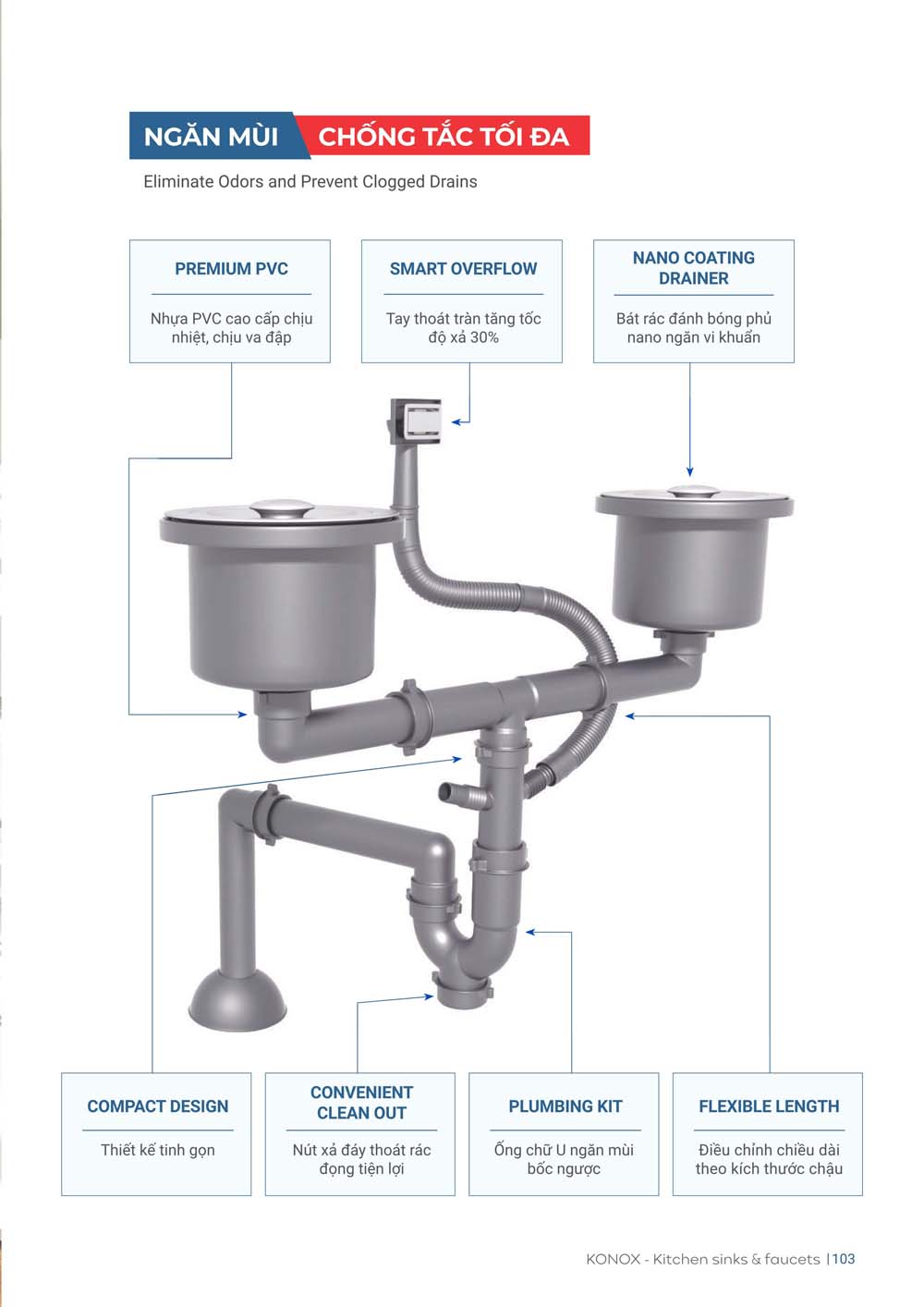 NGĂN MÙI CHỐNG TẮC TỐI ĐA

Eliminate Odors and Prevent Clogged Drains

PREMIUM PVC

Nhựa PVC cao cấp chịu nhiệt, chịu va đập

SMART OVERFLOW

Tay thoát tràn tăng tốc độ xả 30%

NANO COATING DRAINER

Bát rác đánh bóng phủ nano ngăn vi khuẩn

COMPACT DESIGN

Thiết kế tinh gọn

CONVENIENT CLEAN OUT

Nút xả đáy thoát rác đọng tiện lợi

PLUMBING KIT

Ống chữ U ngăn mùi bốc ngược

FLEXIBLE LENGTH

Điều chỉnh chiều dài theo kích thước chậu

KONOX - Kitchen sinks & faucets | 103