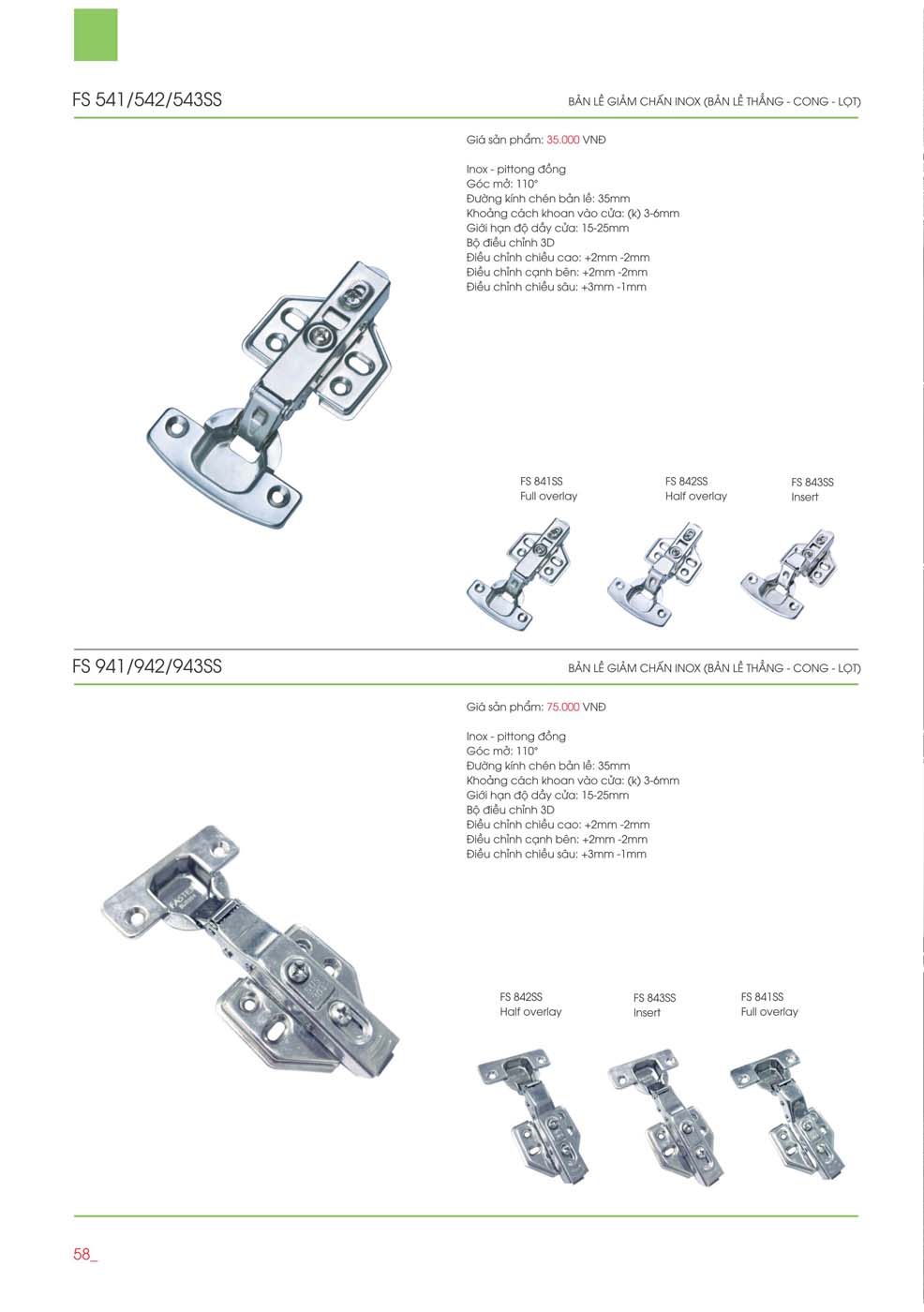 FS 541/542/543SS

BẢN LỀ GIẢM CHẤN INOX (BẢN LỀ THẲNG - CONG - LỌT)

Giá sản phẩm: 35.000 VNĐ

Inox - pittong đồng
Góc mở: 110°
Đường kính chén bản lề: 35mm
Khoảng cách khoan vào cửa: (k) 3-6mm
Giới hạn độ dầy cửa: 15-25mm
Bộ điều chỉnh 3D
Điều chỉnh chiều cao: +2mm -2mm
Điều chỉnh cạnh bên: +2mm -2mm
Điều chỉnh chiều sâu: +3mm -1mm

FS 841SS
Full overlay

FS 842SS
Half overlay

FS 843SS
Insert

FS 941/942/943SS

BẢN LỀ GIẢM CHẤN INOX (BẢN LỀ THẲNG - CONG - LỌT)

Giá sản phẩm: 75.000 VNĐ

Inox - pittong đồng
Góc mở: 110°
Đường kính chén bản lề: 35mm
Khoảng cách khoan vào cửa: (k) 3-6mm
Giới hạn độ dầy cửa: 15-25mm
Bộ điều chỉnh 3D
Điều chỉnh chiều cao: +2mm -2mm
Điều chỉnh cạnh bên: +2mm -2mm
Điều chỉnh chiều sâu: +3mm -1mm

FS 842SS
Half overlay

FS 843SS
Insert

FS 841SS
Full overlay

58_