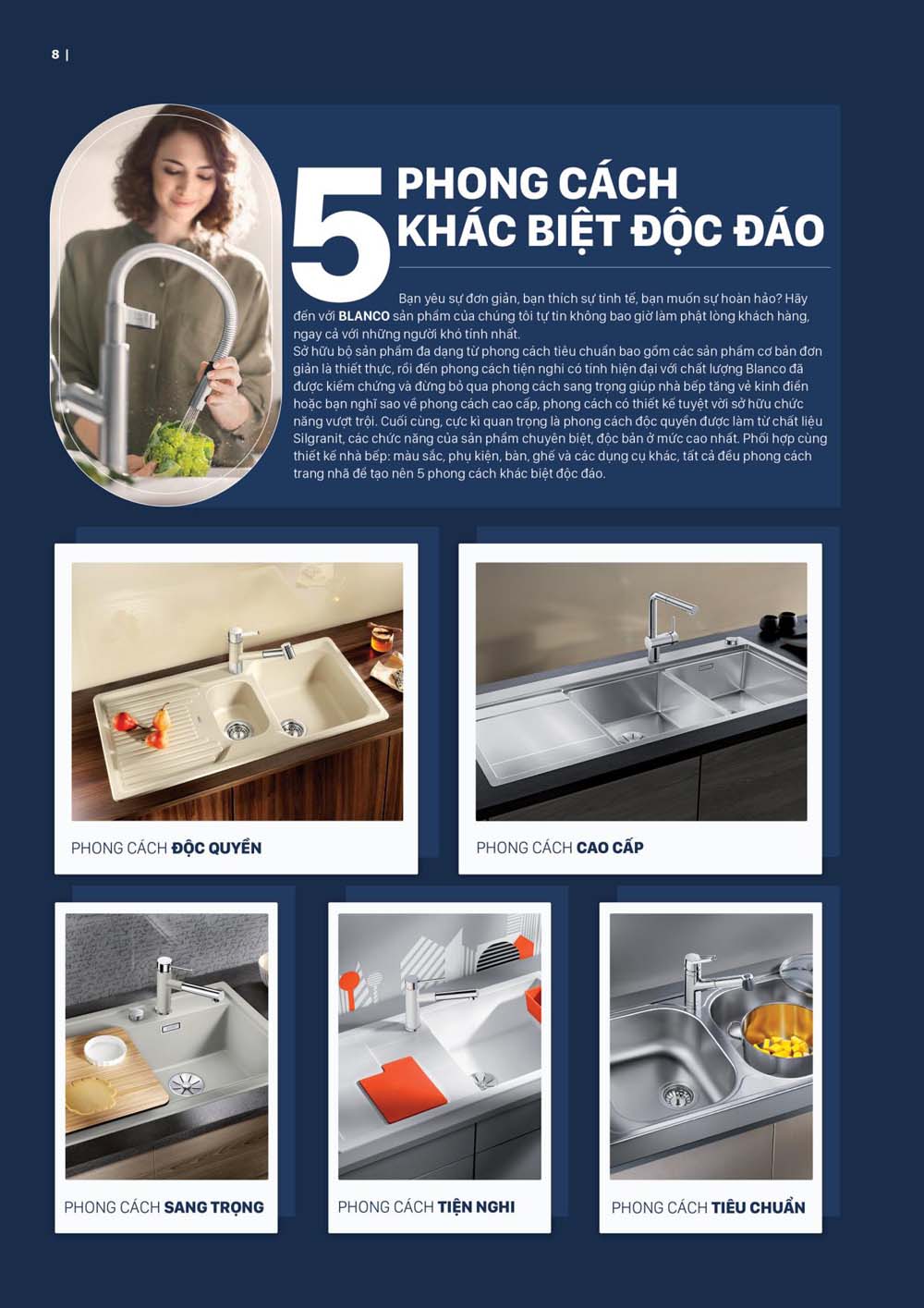 8 |

5 PHONG CÁCH KHÁC BIỆT ĐỘC ĐÁO

Bạn yêu sự đơn giản, bạn thích sự tinh tế, bạn muốn sự hoàn hảo? Hãy đến với BLANCO sản phẩm của chúng tôi tự tin không bao giờ làm phật lòng khách hàng, ngay cả với những người khó tính nhất.
Sở hữu bộ sản phẩm đa dạng từ phong cách tiêu chuẩn bao gồm các sản phẩm cơ bản đơn giản là thiết thực, rồi đến phong cách tiện nghi có tính hiện đại với chất lượng Blanco đã được kiểm chứng và đừng bỏ qua phong cách sang trọng giúp nhà bếp tăng vẻ kinh điển hoặc bạn nghĩ sao về phong cách cao cấp, phong cách có thiết kế tuyệt vời sở hữu chức năng vượt trội. Cuối cùng, cực kì quan trọng là phong cách độc quyền được làm từ chất liệu Silgranit, các chức năng của sản phẩm chuyên biệt, độc bản ở mức cao nhất. Phối hợp cùng thiết kế nhà bếp: màu sắc, phụ kiện, bàn, ghế và các dụng cụ khác, tất cả đều phong cách trang nhã để tạo nên 5 phong cách khác biệt độc đáo.

PHONG CÁCH ĐỘC QUYỀN

PHONG CÁCH CAO CẤP

PHONG CÁCH SANG TRỌNG

PHONG CÁCH TIỆN NGHI

PHONG CÁCH TIÊU CHUẨN