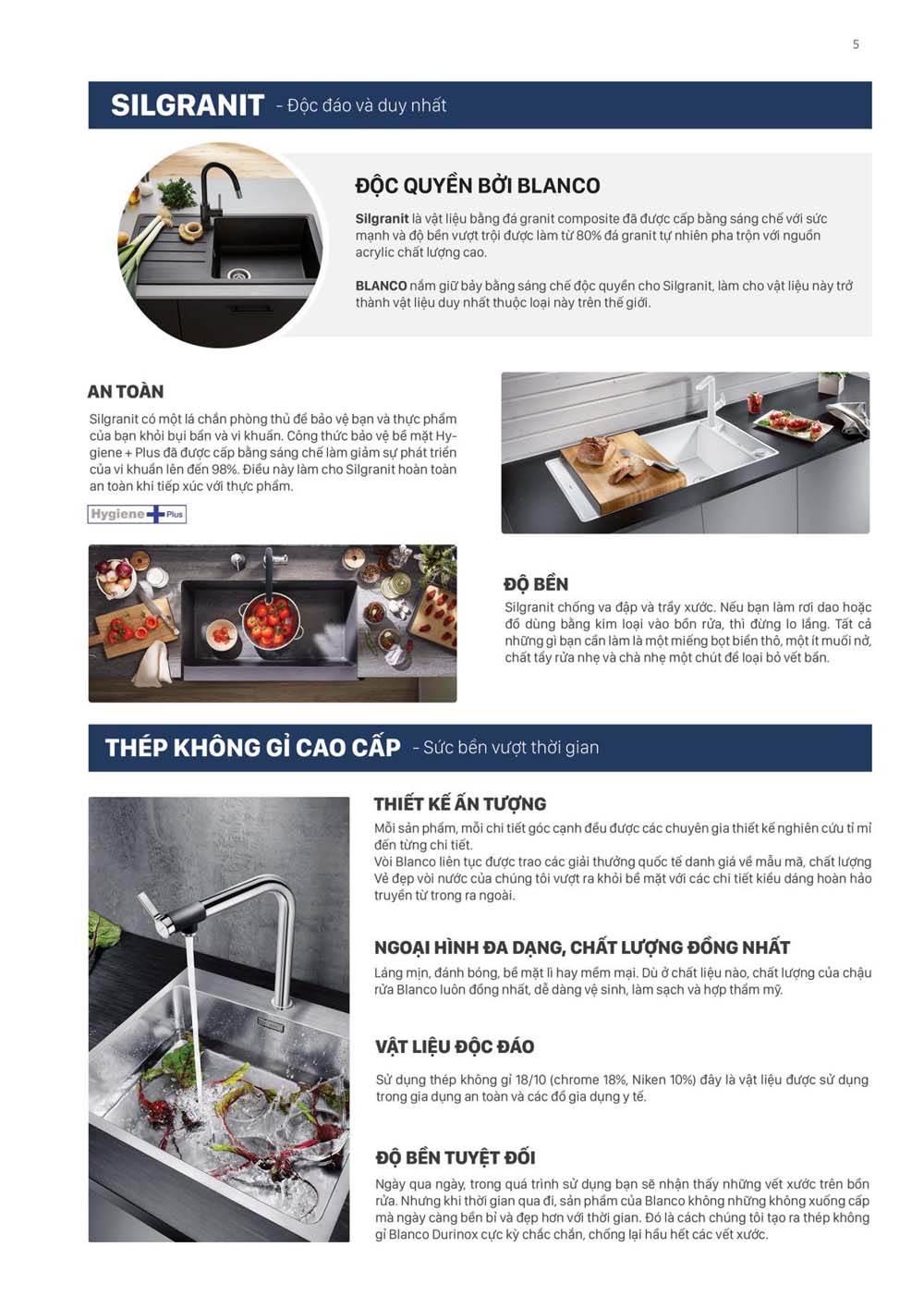 5

SILGRANIT - Độc đáo và duy nhất

ĐỘC QUYỀN BỞI BLANCO

Silgranit là vật liệu bằng đá granit composite đã được cấp bằng sáng chế với sức mạnh và độ bền vượt trội được làm từ 80% đá granit tự nhiên pha trộn với nguồn acrylic chất lượng cao.

BLANCO nắm giữ bảy bằng sáng chế độc quyền cho Silgranit, làm cho vật liệu này trở thành vật liệu duy nhất thuộc loại này trên thế giới.

AN TOÀN

Silgranit có một lá chắn phòng thủ để bảo vệ bạn và thực phẩm của bạn khỏi bụi bẩn và vi khuẩn. Công thức bảo vệ bề mặt Hygiene + Plus đã được cấp bằng sáng chế làm giảm sự phát triển của vi khuẩn lên đến 98%. Điều này làm cho Silgranit hoàn toàn an toàn khi tiếp xúc với thực phẩm.

Hygiene Plus

ĐỘ BỀN

Silgranit chống va đập và trầy xước. Nếu bạn làm rơi dao hoặc đồ dùng bằng kim loại vào bồn rửa, thì đừng lo lắng. Tất cả những gì bạn cần làm là một miếng bọt biển thô, một ít muối nở, chất tẩy rửa nhẹ và chà nhẹ một chút để loại bỏ vết bẩn.

THÉP KHÔNG GỈ CAO CẤP - Sức bền vượt thời gian

THIẾT KẾ ẤN TƯỢNG

Mỗi sản phẩm, mỗi chi tiết góc cạnh đều được các chuyên gia thiết kế nghiên cứu tỉ mỉ đến từng chi tiết.
Vòi Blanco liên tục được trao các giải thưởng quốc tế danh giá về mẫu mã, chất lượng Vẻ đẹp vòi nước của chúng tôi vượt ra khỏi bề mặt với các chi tiết kiểu dáng hoàn hảo truyền từ trong ra ngoài.

NGOẠI HÌNH ĐA DẠNG, CHẤT LƯỢNG ĐỒNG NHẤT

Láng mịn, đánh bóng, bề mặt lì hay mềm mại. Dù ở chất liệu nào, chất lượng của chậu rửa Blanco luôn đồng nhất, dễ dàng vệ sinh, làm sạch và hợp thẩm mỹ.

VẬT LIỆU ĐỘC ĐÁO

Sử dụng thép không gỉ 18/10 (chrome 18%, Niken 10%) đây là vật liệu được sử dụng trong gia dụng an toàn và các đồ gia dụng y tế.

ĐỘ BỀN TUYỆT ĐỐI

Ngày qua ngày, trong quá trình sử dụng bạn sẽ nhận thấy những vết xước trên bồn rửa. Nhưng khi thời gian qua đi, sản phẩm của Blanco không những không xuống cấp mà ngày càng bền bỉ và đẹp hơn với thời gian. Đó là cách chúng tôi tạo ra thép không gỉ Blanco Durinox cực kỳ chắc chắn, chống lại hầu hết các vết xước.