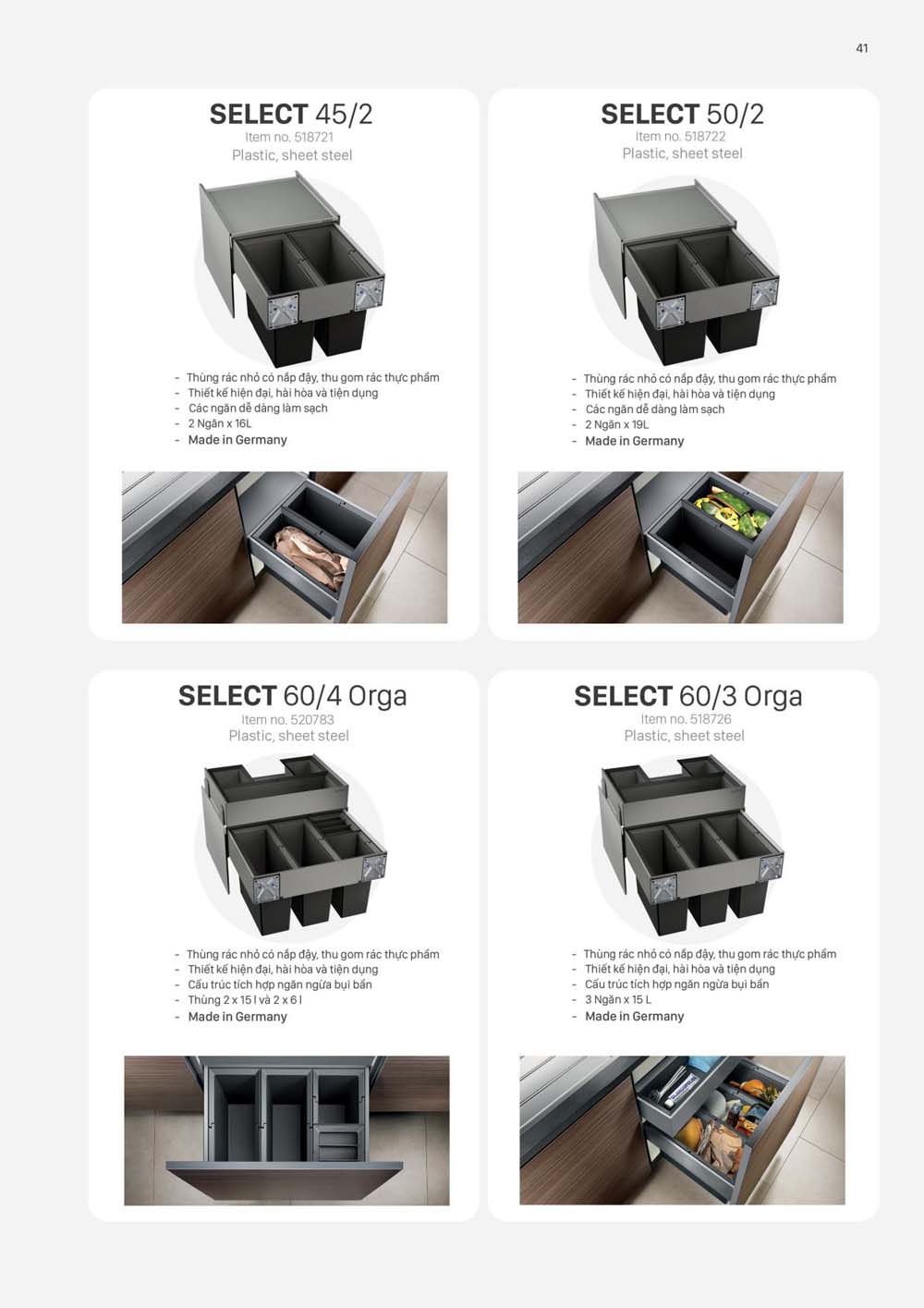 41

SELECT 45/2
Item no. 518721
Plastic, sheet steel

- Thùng rác nhỏ có nắp đậy, thu gom rác thực phẩm
- Thiết kế hiện đại, hài hòa và tiện dụng
- Các ngăn dễ dàng làm sạch
- 2 Ngăn x 16L
- Made in Germany

SELECT 50/2
Item no. 518722
Plastic, sheet steel

- Thùng rác nhỏ có nắp đậy, thu gom rác thực phẩm
- Thiết kế hiện đại, hài hòa và tiện dụng
- Các ngăn dễ dàng làm sạch
- 2 Ngăn x 19L
- Made in Germany

SELECT 60/4 Orga
Item no. 520783
Plastic, sheet steel

- Thùng rác nhỏ có nắp đậy, thu gom rác thực phẩm
- Thiết kế hiện đại, hài hòa và tiện dụng
- Cấu trúc tích hợp ngăn ngừa bụi bẩn
- Thùng 2 x 15 l và 2 x 6 l
- Made in Germany

SELECT 60/3 Orga
Item no. 518726
Plastic, sheet steel

- Thùng rác nhỏ có nắp đậy, thu gom rác thực phẩm
- Thiết kế hiện đại, hài hòa và tiện dụng
- Cấu trúc tích hợp ngăn ngừa bụi bẩn
- 3 Ngăn x 15 L
- Made in Germany