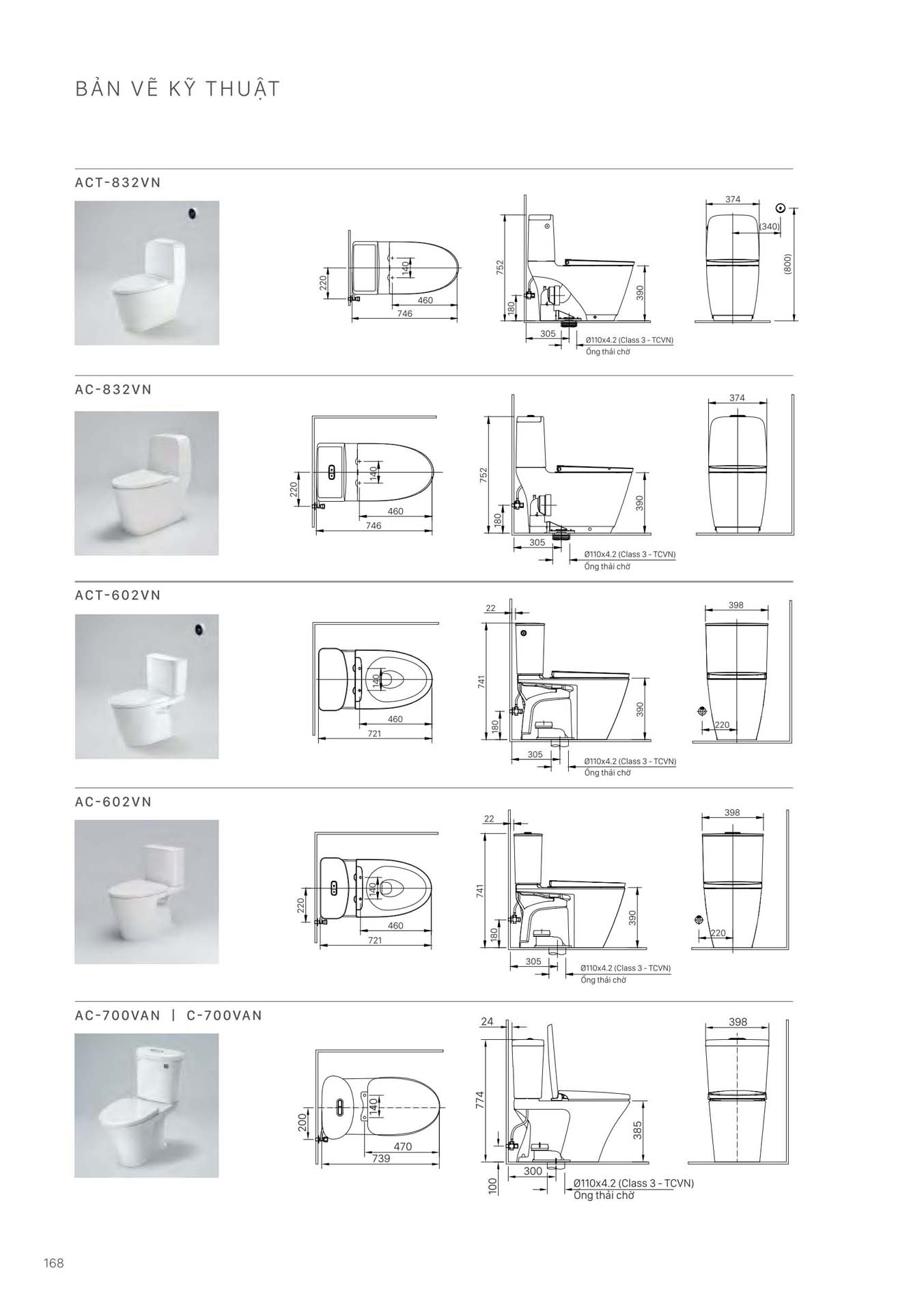 BẢN VẼ KỸ THUẬT

ACT-832VN

220
140
460
746

752
180
390
305
Ø110x4.2 (Class 3 - TCVN)
Ống thải chờ

374
(340)
(800)

AC-832VN

220
140
460
746

752
180
390
305
Ø110x4.2 (Class 3 - TCVN)
Ống thải chờ

374

ACT-602VN

140
460
721

22
741
180
390
305
Ø110x4.2 (Class 3 - TCVN)
Ống thải chờ

398
220

AC-602VN

220
140
460
721

22
741
180
390
305
Ø110x4.2 (Class 3 - TCVN)
Ống thải chờ

398
220

AC-700VAN | C-700VAN

200
140
470
739

24
774
385
300
100
Ø110x4.2 (Class 3 - TCVN)
Ống thải chờ

398

168