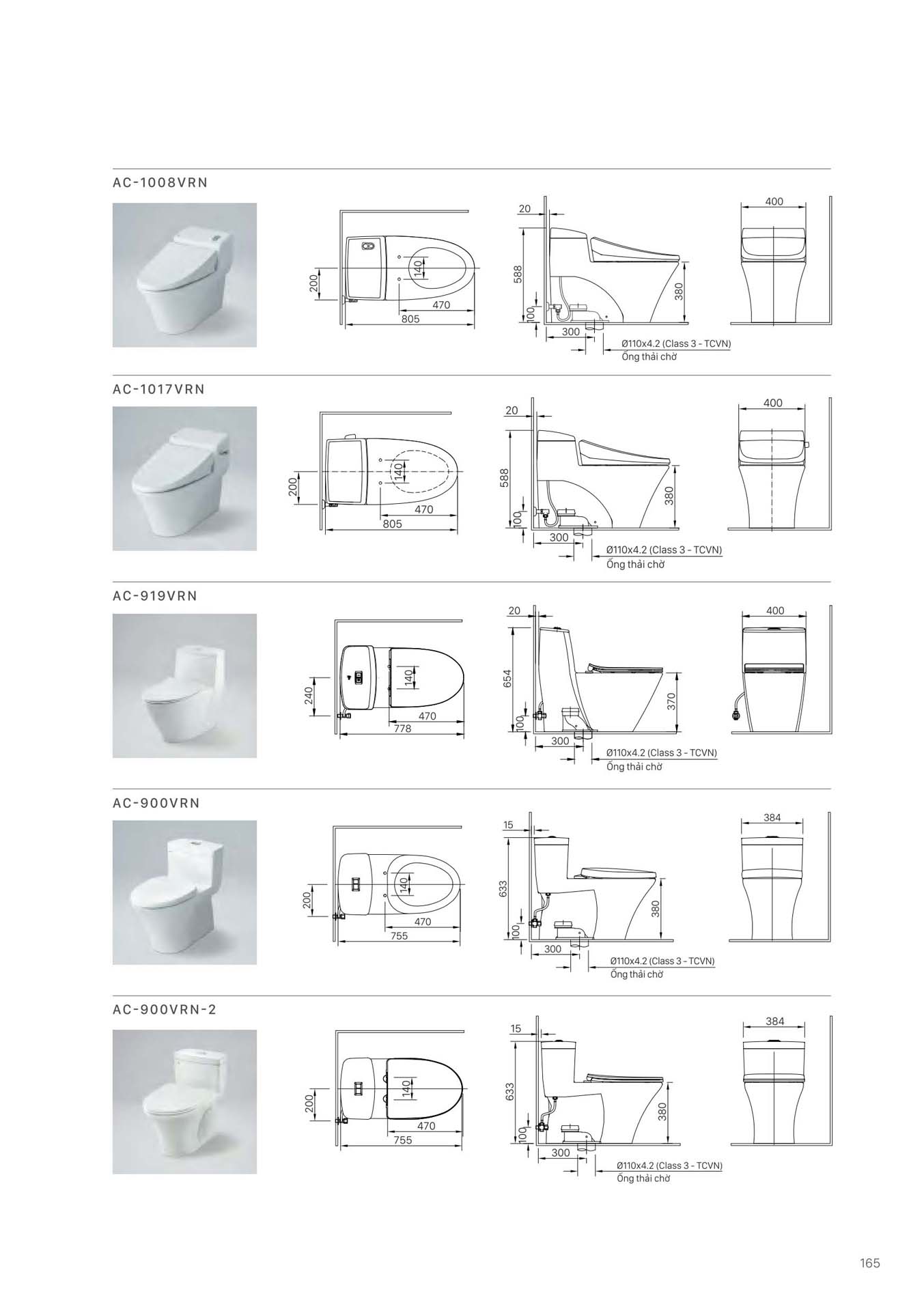 AC-1008VRN

200
140
470
805

20
588
100
300
380
Ø110x4.2 (Class 3 - TCVN)
Ống thải chờ

400

AC-1017VRN

200
140
470
805

20
588
100
300
380
Ø110x4.2 (Class 3 - TCVN)
Ống thải chờ

400

AC-919VRN

240
140
470
778

20
654
100
300
370
Ø110x4.2 (Class 3 - TCVN)
Ống thải chờ

400

AC-900VRN

200
140
470
755

15
633
100
300
380
Ø110x4.2 (Class 3 - TCVN)
Ống thải chờ

384

AC-900VRN-2

200
140
470
755

15
633
100
300
380
Ø110x4.2 (Class 3 - TCVN)
Ống thải chờ

384

165