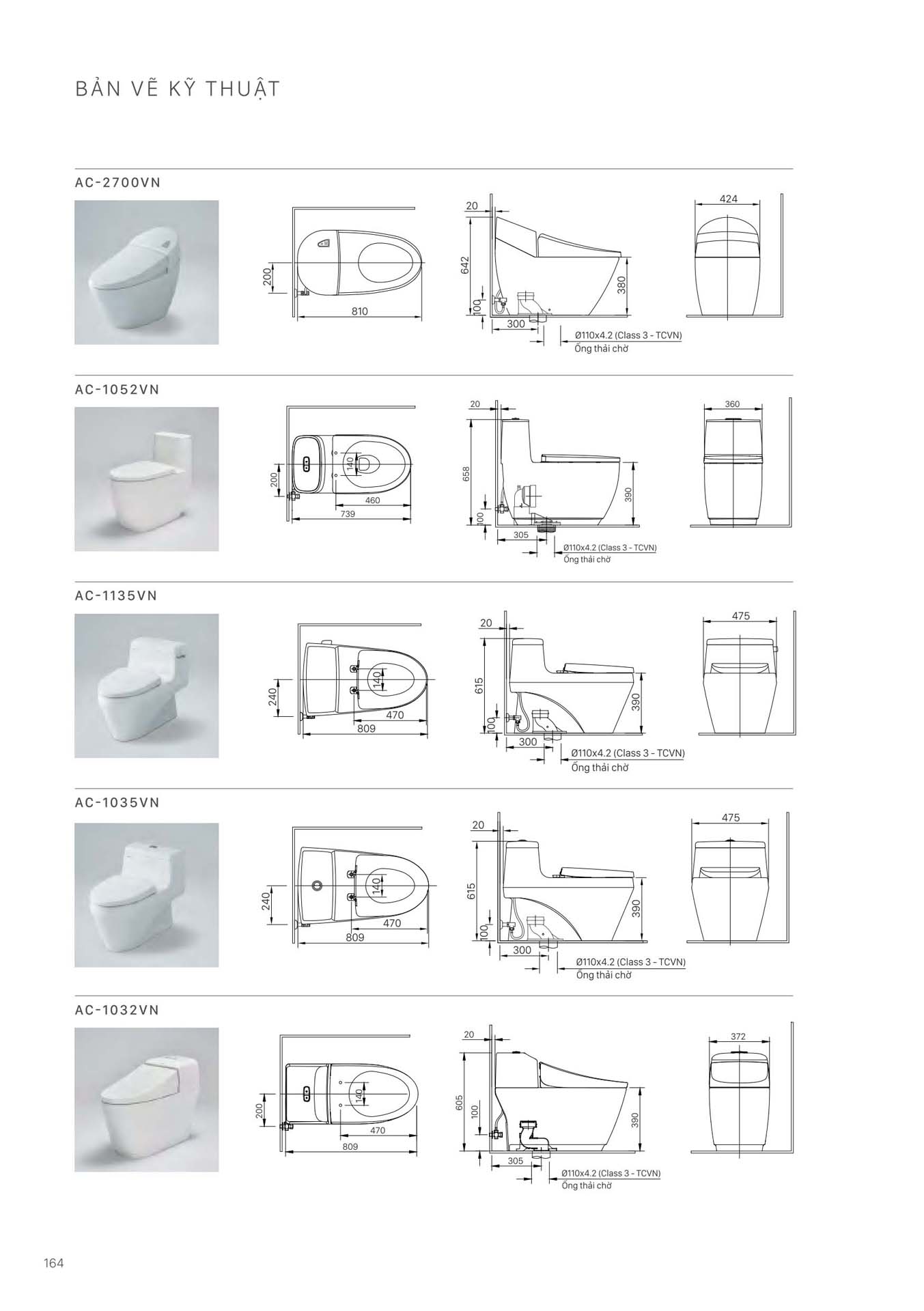 BẢN VẼ KỸ THUẬT

AC-2700VN

200
810

20
642
100
300
380
Ø110x4.2 (Class 3 - TCVN)
Ống thải chờ

424

AC-1052VN

200
140
460
739

20
658
100
305
390
Ø110x4.2 (Class 3 - TCVN)
Ống thải chờ

360

AC-1135VN

240
140
470
809

20
615
100
300
390
Ø110x4.2 (Class 3 - TCVN)
Ống thải chờ

475

AC-1035VN

240
140
470
809

20
615
100
300
390
Ø110x4.2 (Class 3 - TCVN)
Ống thải chờ

475

AC-1032VN

200
140
470
809

20
605
100
305
390
Ø110x4.2 (Class 3 - TCVN)
Ống thải chờ

372

164