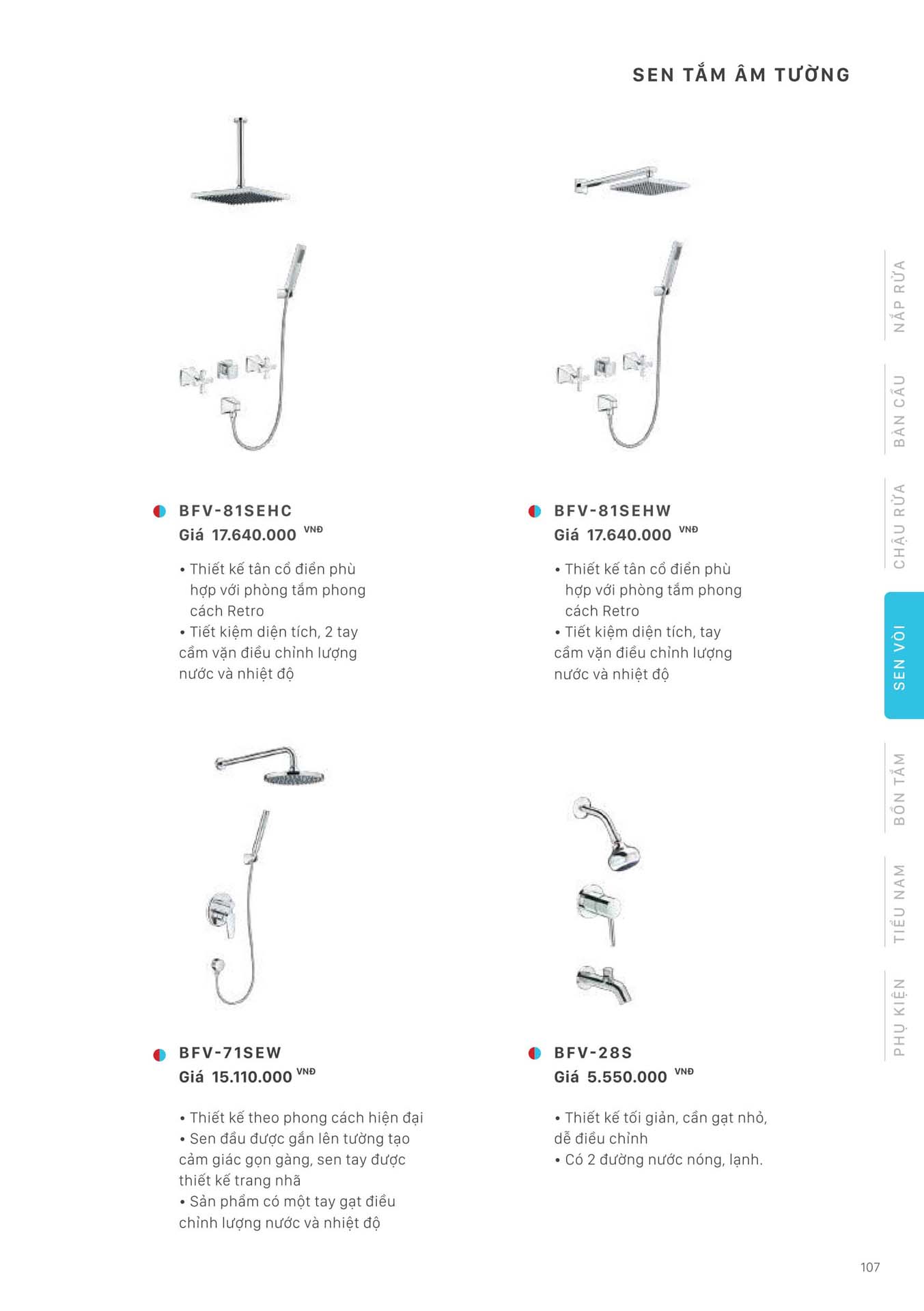 SEN TẮM ÂM TƯỜNG

BFV-81SEHC
Giá 17.640.000 VNĐ

• Thiết kế tân cổ điển phù hợp với phòng tắm phong cách Retro
• Tiết kiệm diện tích, 2 tay cầm vặn điều chỉnh lượng nước và nhiệt độ

BFV-81SEHW
Giá 17.640.000 VNĐ

• Thiết kế tân cổ điển phù hợp với phòng tắm phong cách Retro
• Tiết kiệm diện tích, tay cầm vặn điều chỉnh lượng nước và nhiệt độ

BFV-71SEW
Giá 15.110.000 VNĐ

• Thiết kế theo phong cách hiện đại
• Sen đầu được gắn lên tường tạo cảm giác gọn gàng, sen tay được thiết kế trang nhã
• Sản phẩm có một tay gạt điều chỉnh lượng nước và nhiệt độ

BFV-28S
Giá 5.550.000 VNĐ

• Thiết kế tối giản, cần gạt nhỏ, dễ điều chỉnh
• Có 2 đường nước nóng, lạnh.

NẮP RỬA
BÀN CẦU
CHẬU RỬA
SEN VÒI
BỒN TẮM
TIỂU NAM
PHỤ KIỆN

107