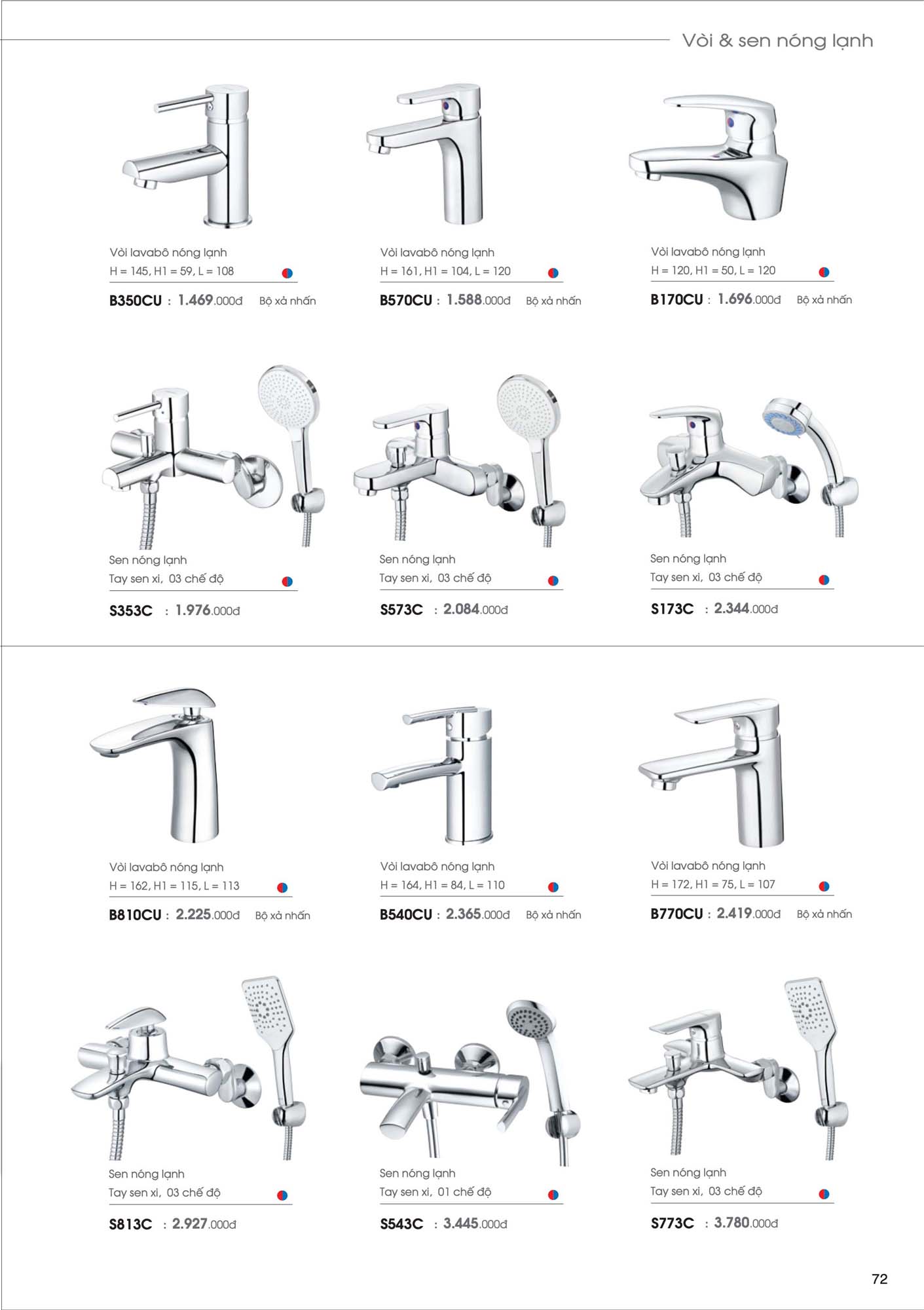 Vòi & sen nóng lạnh

Vòi lavabô nóng lạnh
H = 145, H1 = 59, L = 108
B350CU : 1.469.000đ Bộ xả nhấn

Vòi lavabô nóng lạnh
H = 161, H1 = 104, L = 120
B570CU : 1.588.000đ Bộ xả nhấn

Vòi lavabô nóng lạnh
H = 120, H1 = 50, L = 120
B170CU : 1.696.000đ Bộ xả nhấn

Sen nóng lạnh
Tay sen xi, 03 chế độ
S353C : 1.976.000đ

Sen nóng lạnh
Tay sen xi, 03 chế độ
S573C : 2.084.000đ

Sen nóng lạnh
Tay sen xi, 03 chế độ
S173C : 2.344.000đ

Vòi lavabô nóng lạnh
H = 162, H1 = 115, L = 113
B810CU : 2.225.000đ Bộ xả nhấn

Vòi lavabô nóng lạnh
H = 164, H1 = 84, L = 110
B540CU : 2.365.000đ Bộ xả nhấn

Vòi lavabô nóng lạnh
H = 172, H1 = 75, L = 107
B770CU : 2.419.000đ Bộ xả nhấn

Sen nóng lạnh
Tay sen xi, 03 chế độ
S813C : 2.927.000đ

Sen nóng lạnh
Tay sen xi, 01 chế độ
S543C : 3.445.000đ

Sen nóng lạnh
Tay sen xi, 03 chế độ
S773C : 3.780.000đ

72