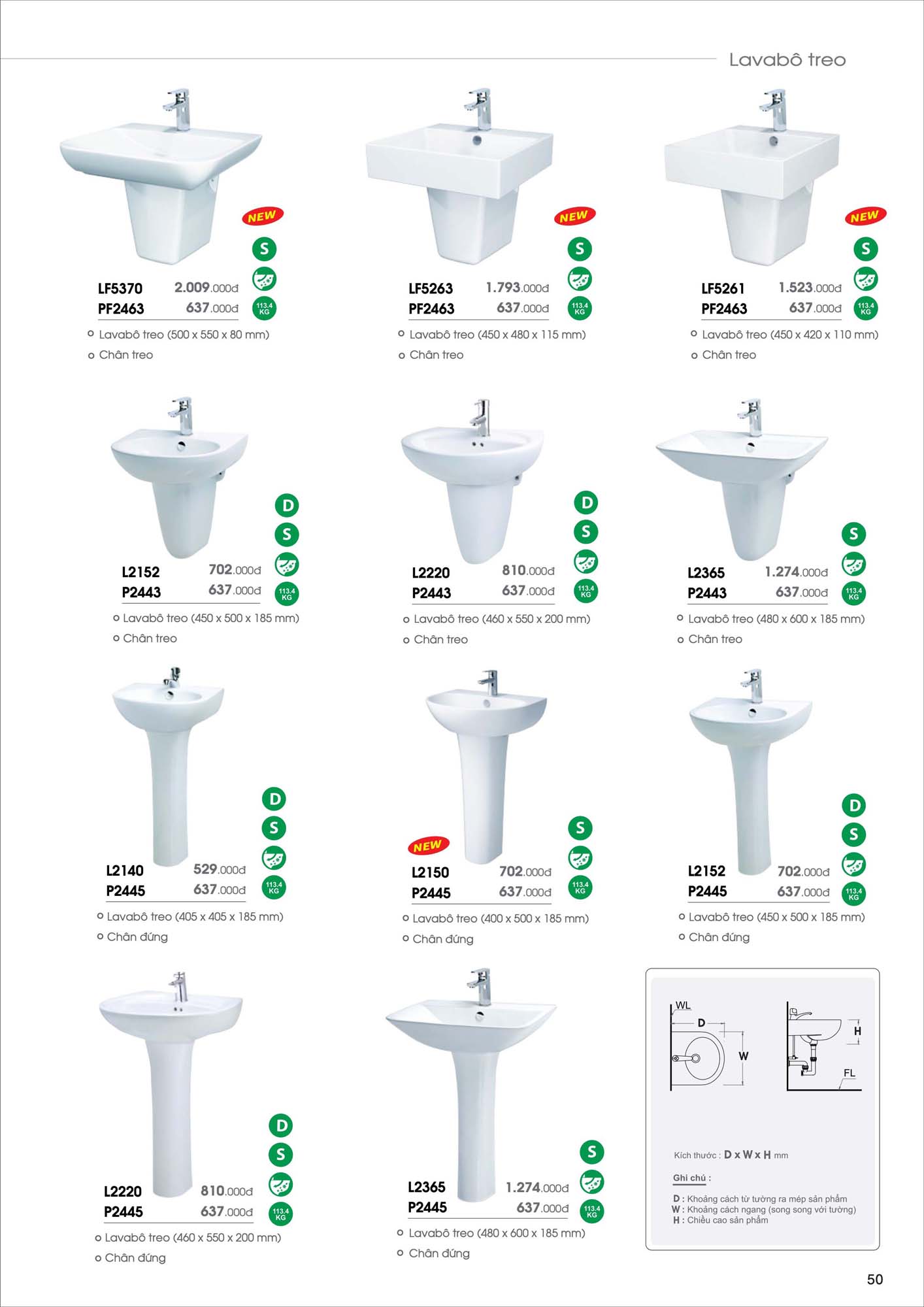 Lavabô treo

NEW
S
113.4 KG
LF5370 2.009.000đ
PF2463 637.000đ
o Lavabô treo (500 x 550 x 80 mm)
o Chân treo

NEW
S
113.4 KG
LF5263 1.793.000đ
PF2463 637.000đ
o Lavabô treo (450 x 480 x 115 mm)
o Chân treo

NEW
S
113.4 KG
LF5261 1.523.000đ
PF2463 637.000đ
o Lavabô treo (450 x 420 x 110 mm)
o Chân treo

D
S
113.4 KG
L2152 702.000đ
P2443 637.000đ
o Lavabô treo (450 x 500 x 185 mm)
o Chân treo

D
S
113.4 KG
L2220 810.000đ
P2443 637.000đ
o Lavabô treo (460 x 550 x 200 mm)
o Chân treo

S
113.4 KG
L2365 1.274.000đ
P2443 637.000đ
o Lavabô treo (480 x 600 x 185 mm)
o Chân treo

D
S
113.4 KG
L2140 529.000đ
P2445 637.000đ
o Lavabô treo (405 x 405 x 185 mm)
o Chân đứng

NEW
S
113.4 KG
L2150 702.000đ
P2445 637.000đ
o Lavabô treo (400 x 500 x 185 mm)
o Chân đứng

D
S
113.4 KG
L2152 702.000đ
P2445 637.000đ
o Lavabô treo (450 x 500 x 185 mm)
o Chân đứng

D
S
113.4 KG
L2220 810.000đ
P2445 637.000đ
o Lavabô treo (460 x 550 x 200 mm)
o Chân đứng

S
113.4 KG
L2365 1.274.000đ
P2445 637.000đ
o Lavabô treo (480 x 600 x 185 mm)
o Chân đứng

WL
D
W
H
FL

Kích thước : D x W x H mm

Ghi chú :
D : Khoảng cách từ tường ra mép sản phẩm
W : Khoảng cách ngang (song song với tường)
H : Chiều cao sản phẩm

50