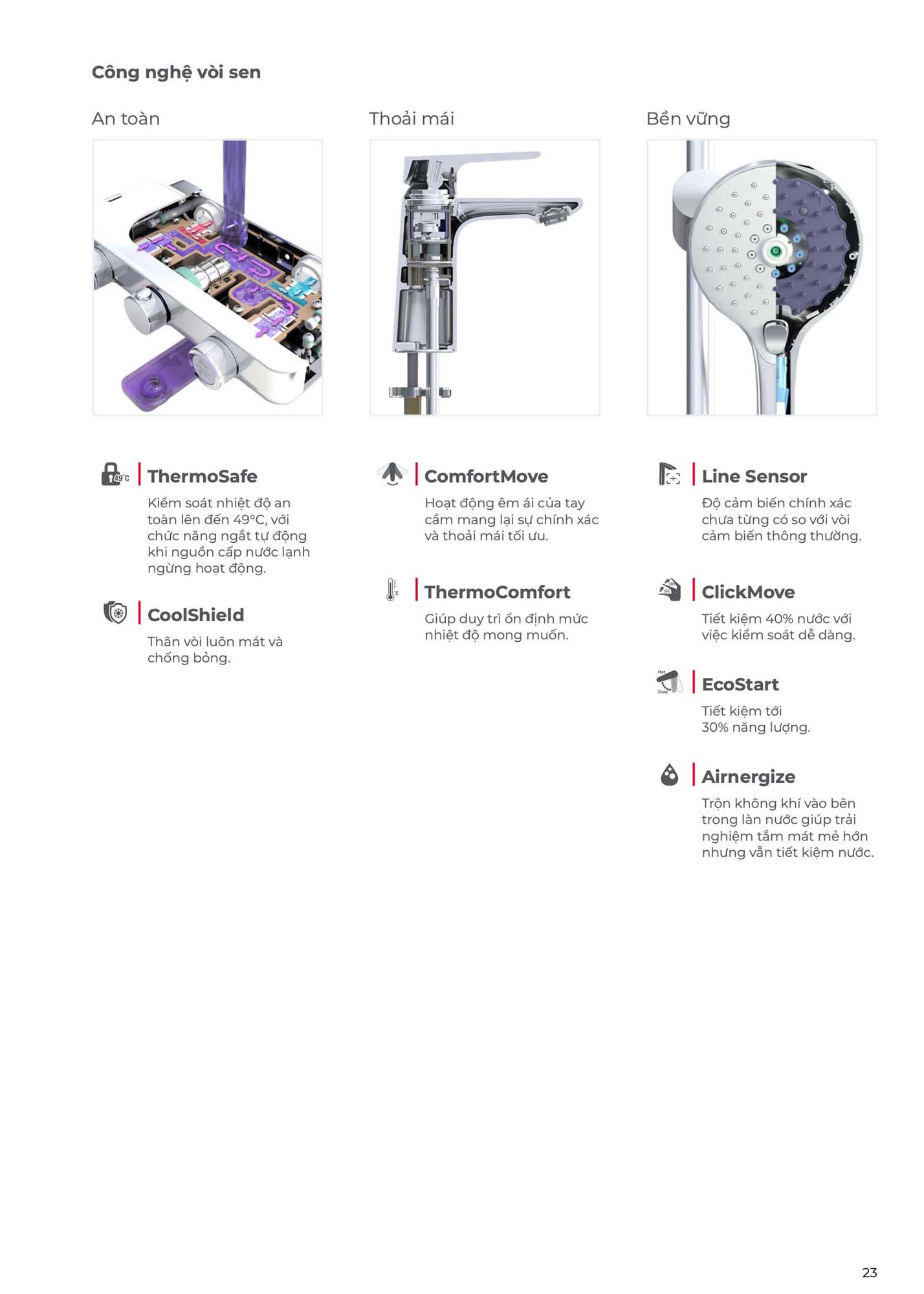 Công nghệ vòi sen

An toàn

49°C

ThermoSafe

Kiểm soát nhiệt độ an toàn lên đến 49°C, với chức năng ngắt tự động khi nguồn cấp nước lạnh ngừng hoạt động.

CoolShield

Thân vòi luôn mát và chống bỏng.

Thoải mái

ComfortMove

Hoạt động êm ái của tay cầm mang lại sự chính xác và thoải mái tối ưu.

ThermoComfort

Giúp duy trì ổn định mức nhiệt độ mong muốn.

Bền vững

Line Sensor

Độ cảm biến chính xác chưa từng có so với vòi cảm biến thông thường.

ClickMove

Tiết kiệm 40% nước với việc kiểm soát dễ dàng.

Hot
Cold

EcoStart

Tiết kiệm tới 30% năng lượng.

Airnergize

Trộn không khí vào bên trong làn nước giúp trải nghiệm tắm mát mẻ hơn nhưng vẫn tiết kiệm nước.

23