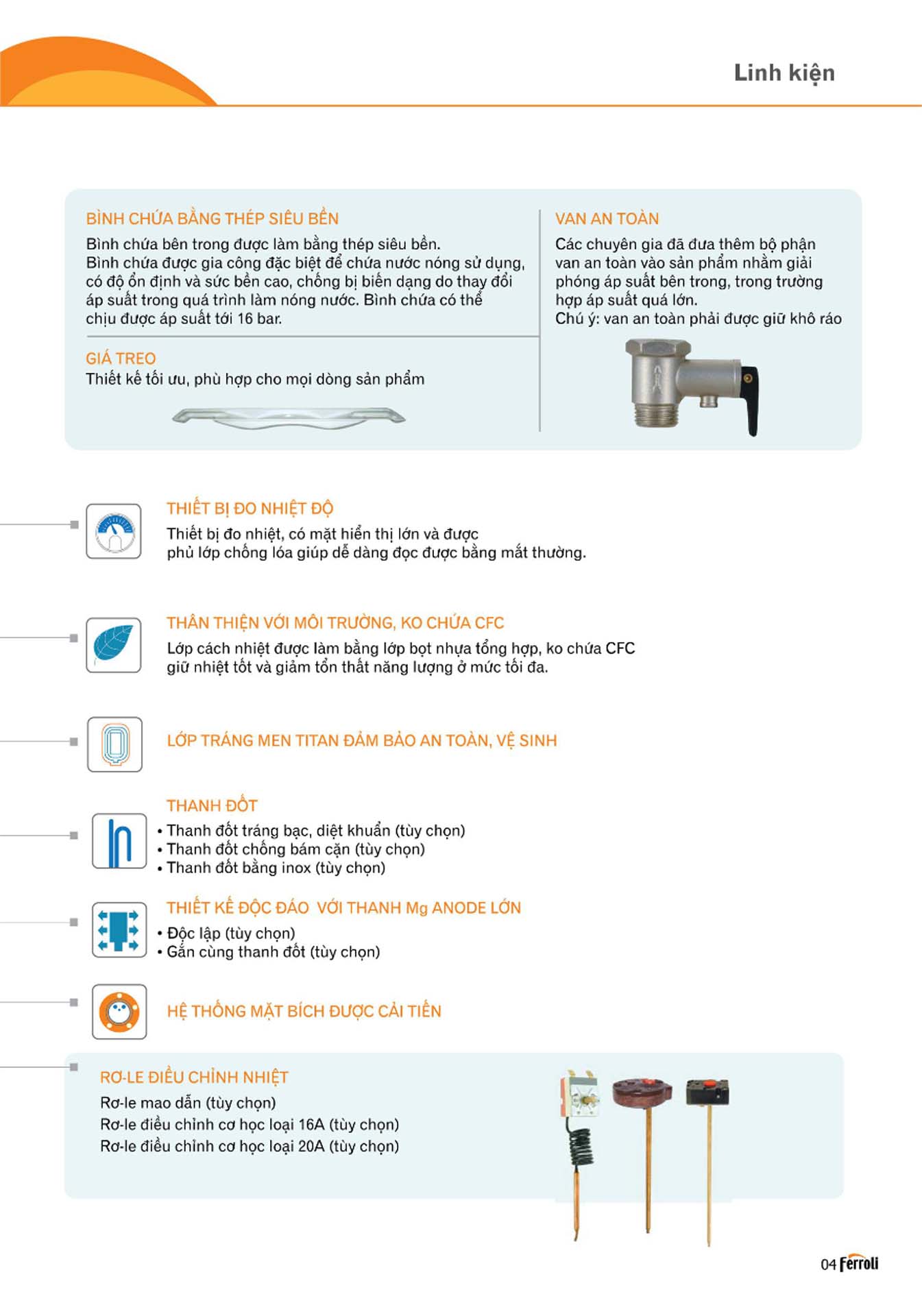 Linh kiện

BÌNH CHỨA BẰNG THÉP SIÊU BỀN
Bình chứa bên trong được làm bằng thép siêu bền.
Bình chứa được gia công đặc biệt để chứa nước nóng sử dụng, có độ ổn định và sức bền cao, chống bị biến dạng do thay đổi áp suất trong quá trình làm nóng nước. Bình chứa có thể chịu được áp suất tới 16 bar.

GIÁ TREO
Thiết kế tối ưu, phù hợp cho mọi dòng sản phẩm

VAN AN TOÀN
Các chuyên gia đã đưa thêm bộ phận van an toàn vào sản phẩm nhằm giải phóng áp suất bên trong, trong trường hợp áp suất quá lớn.
Chú ý: van an toàn phải được giữ khô ráo

THIẾT BỊ ĐO NHIỆT ĐỘ
Thiết bị đo nhiệt, có mặt hiển thị lớn và được phủ lớp chống lóa giúp dễ dàng đọc được bằng mắt thường.

THÂN THIỆN VỚI MÔI TRƯỜNG, KO CHỨA CFC
Lớp cách nhiệt được làm bằng lớp bọt nhựa tổng hợp, ko chứa CFC giữ nhiệt tốt và giảm tổn thất năng lượng ở mức tối đa.

LỚP TRÁNG MEN TITAN ĐẢM BẢO AN TOÀN, VỆ SINH

THANH ĐỐT
• Thanh đốt tráng bạc, diệt khuẩn (tùy chọn)
• Thanh đốt chống bám cặn (tùy chọn)
• Thanh đốt bằng inox (tùy chọn)

THIẾT KẾ ĐỘC ĐÁO VỚI THANH Mg ANODE LỚN
• Độc lập (tùy chọn)
• Gắn cùng thanh đốt (tùy chọn)

HỆ THỐNG MẶT BÍCH ĐƯỢC CẢI TIẾN

RƠ-LE ĐIỀU CHỈNH NHIỆT
Rơ-le mao dẫn (tùy chọn)
Rơ-le điều chỉnh cơ học loại 16A (tùy chọn)
Rơ-le điều chỉnh cơ học loại 20A (tùy chọn)

04 Ferroli