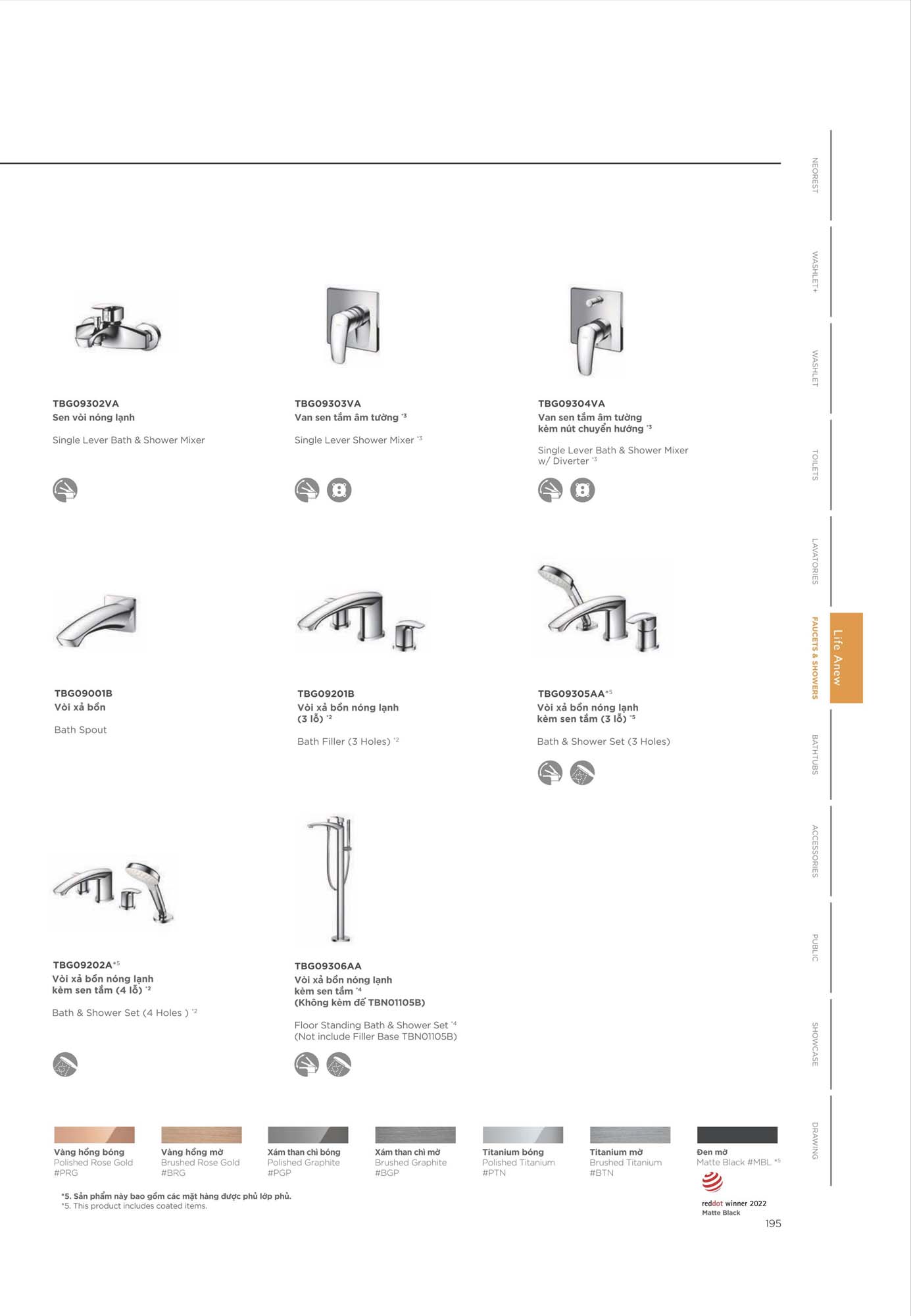 TBG09302VA
Sen vòi nóng lạnh

Single Lever Bath & Shower Mixer

TBG09303VA
Van sen tắm âm tường *3

Single Lever Shower Mixer *3

TBG09304VA
Van sen tắm âm tường kèm nút chuyển hướng *3

Single Lever Bath & Shower Mixer w/ Diverter *3

TBG09001B
Vòi xả bồn

Bath Spout

TBG09201B
Vòi xả bồn nóng lạnh (3 lỗ) *2

Bath Filler (3 Holes) *2

TBG09305AA*5
Vòi xả bồn nóng lạnh kèm sen tắm (3 lỗ) *5

Bath & Shower Set (3 Holes)

TBG09202A*5
Vòi xả bồn nóng lạnh kèm sen tắm (4 lỗ) *2

Bath & Shower Set (4 Holes ) *2

TBG09306AA
Vòi xả bồn nóng lạnh kèm sen tắm *4
(Không kèm đế TBN01105B)

Floor Standing Bath & Shower Set *4
(Not include Filler Base TBN01105B)

Vàng hồng bóng
Polished Rose Gold
#PRG

Vàng hồng mờ
Brushed Rose Gold
#BRG

Xám than chì bóng
Polished Graphite
#PGP

Xám than chì mờ
Brushed Graphite
#BGP

Titanium bóng
Polished Titanium
#PTN

Titanium mờ
Brushed Titanium
#BTN

Đen mờ
Matte Black #MBL *5

reddot winner 2022
Matte Black

*5. Sản phẩm này bao gồm các mặt hàng được phủ lớp phủ.
*5. This product includes coated items.

195

NEOREST
WASHLET+
WASHLET
TOILETS
LAVATORIES
FAUCETS & SHOWERS
Life Anew
BATHTUBS
ACCESSORIES
PUBLIC
SHOWCASE
DRAWING