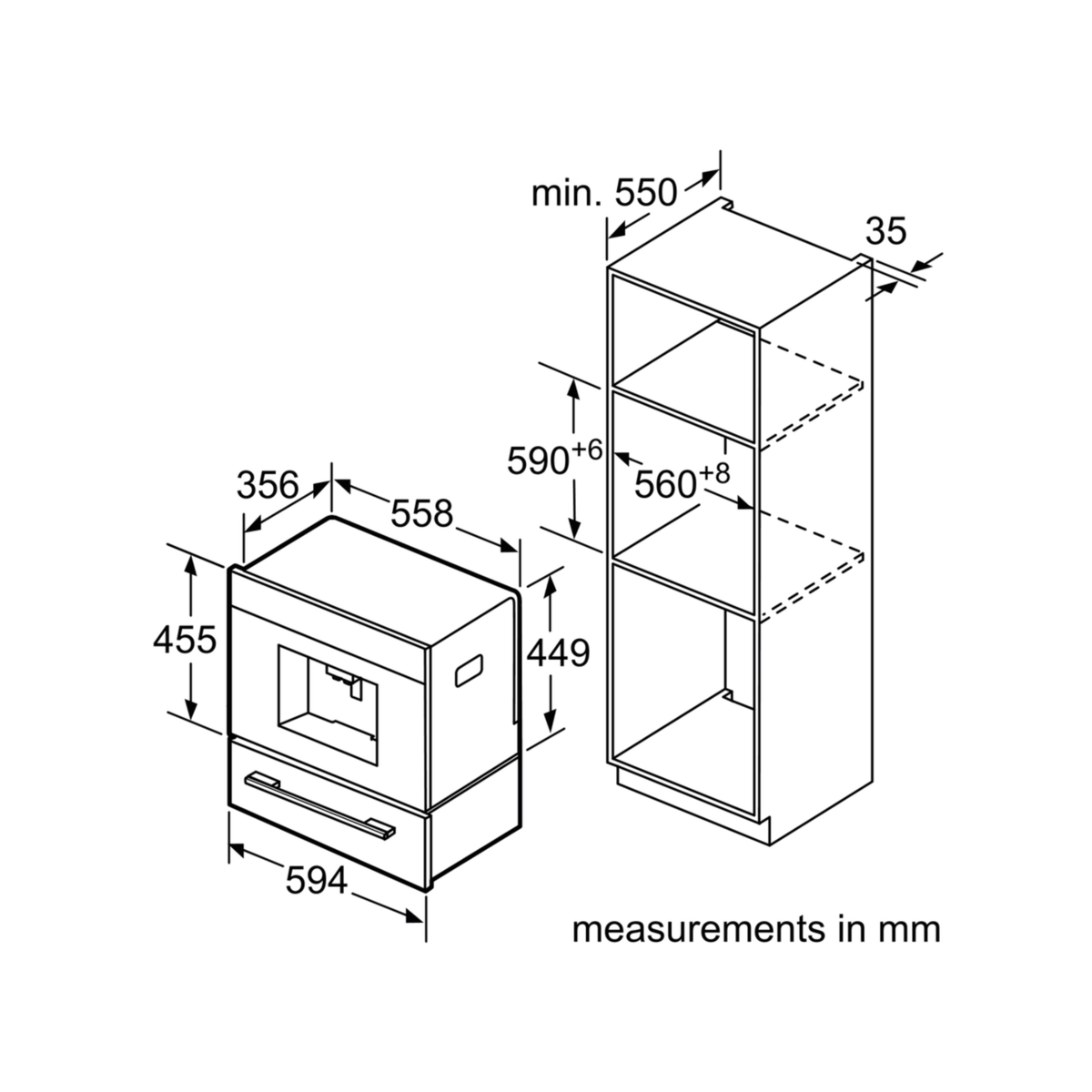 min. 550

35

$590^{+6}$

$560^{+8}$

356

558

455

449

594

measurements in mm