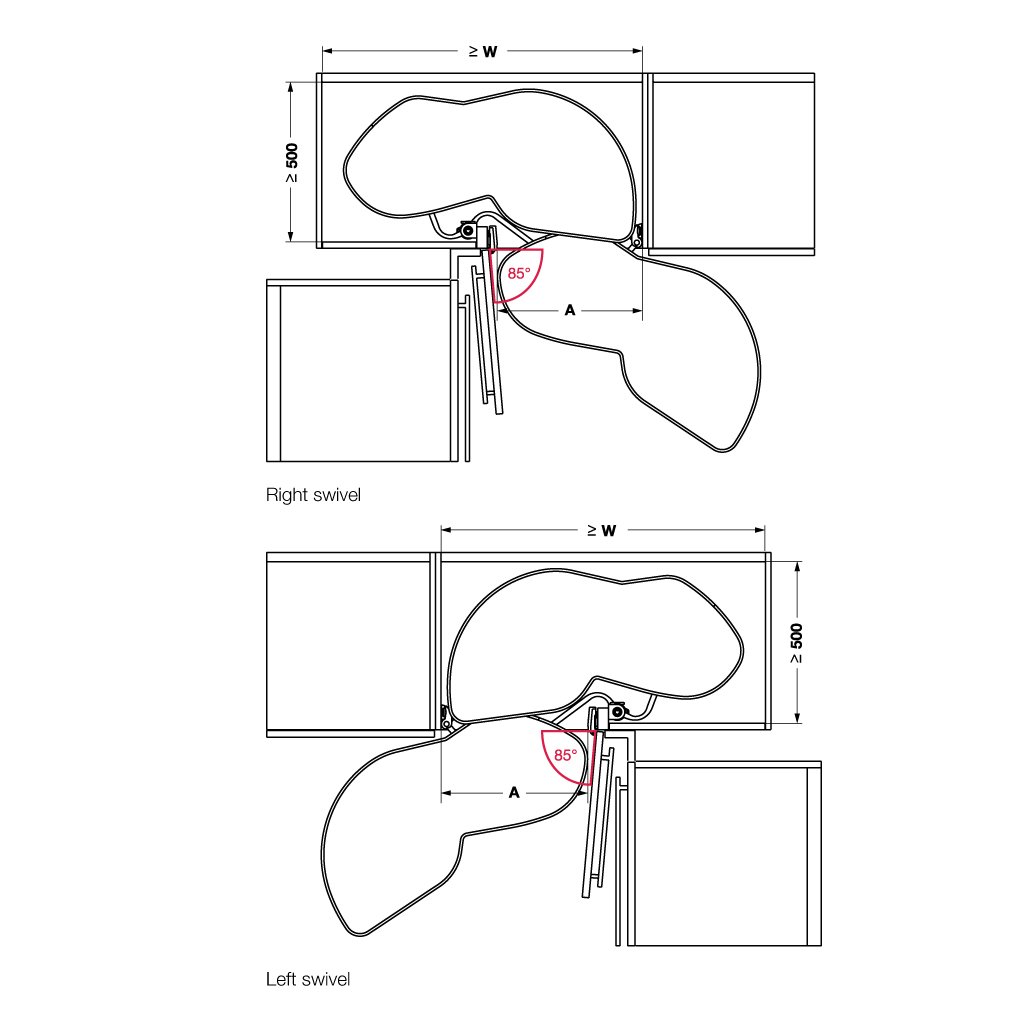 ≥ W

≥ 500

85°

A

Right swivel

≥ W

≥ 500

85°

A

Left swivel