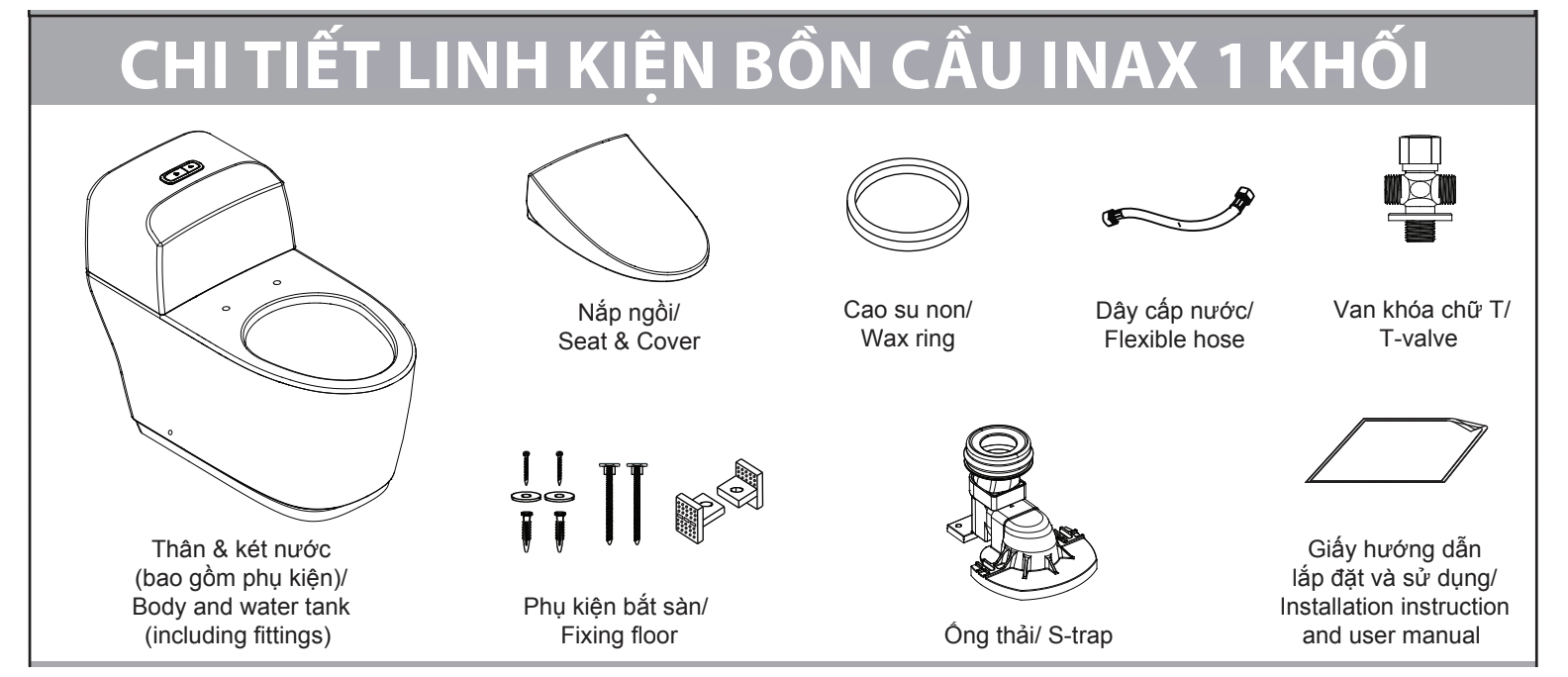 CHI TIẾT LINH KIỆN BỒN CẦU INAX 1 KHỐI

Nắp ngồi/ Seat & Cover

Cao su non/ Wax ring

Dây cấp nước/ Flexible hose

Van khóa chữ T/ T-valve

Thân & két nước (bao gồm phụ kiện)/ Body and water tank (including fittings)

Phụ kiện bắt sàn/ Fixing floor

Ống thải/ S-trap

Giấy hướng dẫn lắp đặt và sử dụng/ Installation instruction and user manual