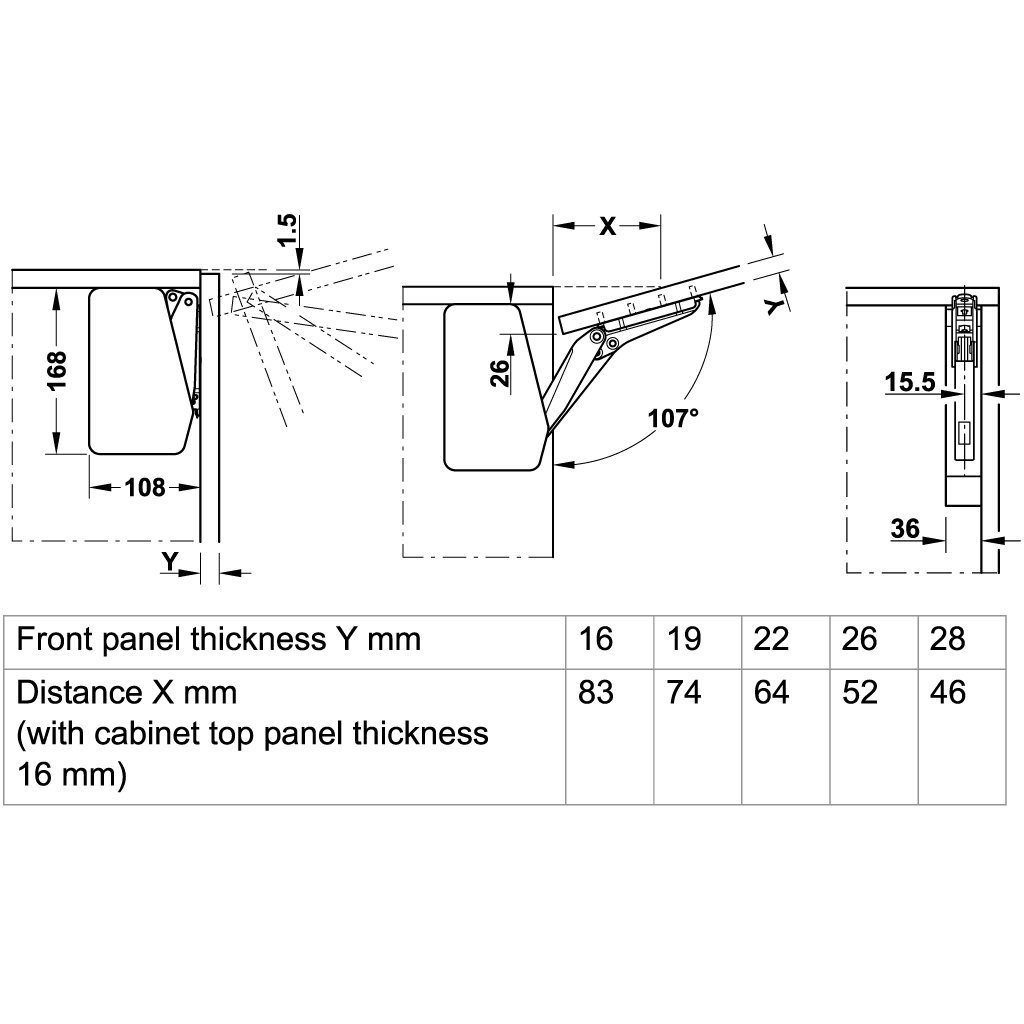 1.5

168

108

Y

X

Y

26

107°

15.5

36

| Front panel thickness Y mm | 16 | 19 | 22 | 26 | 28 |
|---|---|---|---|---|---|
| Distance X mm (with cabinet top panel thickness 16 mm) | 83 | 74 | 64 | 52 | 46 |