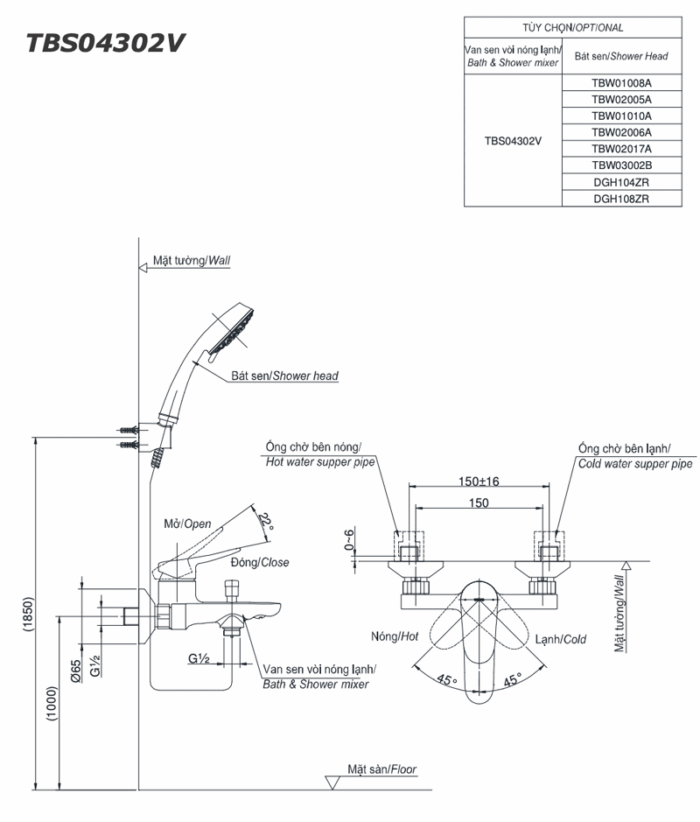 TBS04302V

| TÙY CHỌN/OPTIONAL | |
|---|---|
| Van sen vòi nóng lạnh/ Bath & Shower mixer | Bát sen/Shower Head |
| TBS04302V | TBW01008A |
| | TBW02005A |
| | TBW01010A |
| | TBW02006A |
| | TBW02017A |
| | TBW03002B |
| | DGH104ZR |
| | DGH108ZR |

Mặt tường/Wall

Bát sen/Shower head

Mở/Open

22°

Đóng/Close

(1850)

(1000)

Ø65

G½

G½

Van sen vòi nóng lạnh/ Bath & Shower mixer

Mặt sàn/Floor

Ống chờ bên nóng/ Hot water supper pipe

Ống chờ bên lạnh/ Cold water supper pipe

150±16

150

0~6

Mặt tường/Wall

Nóng/Hot

Lạnh/Cold

45°

45°