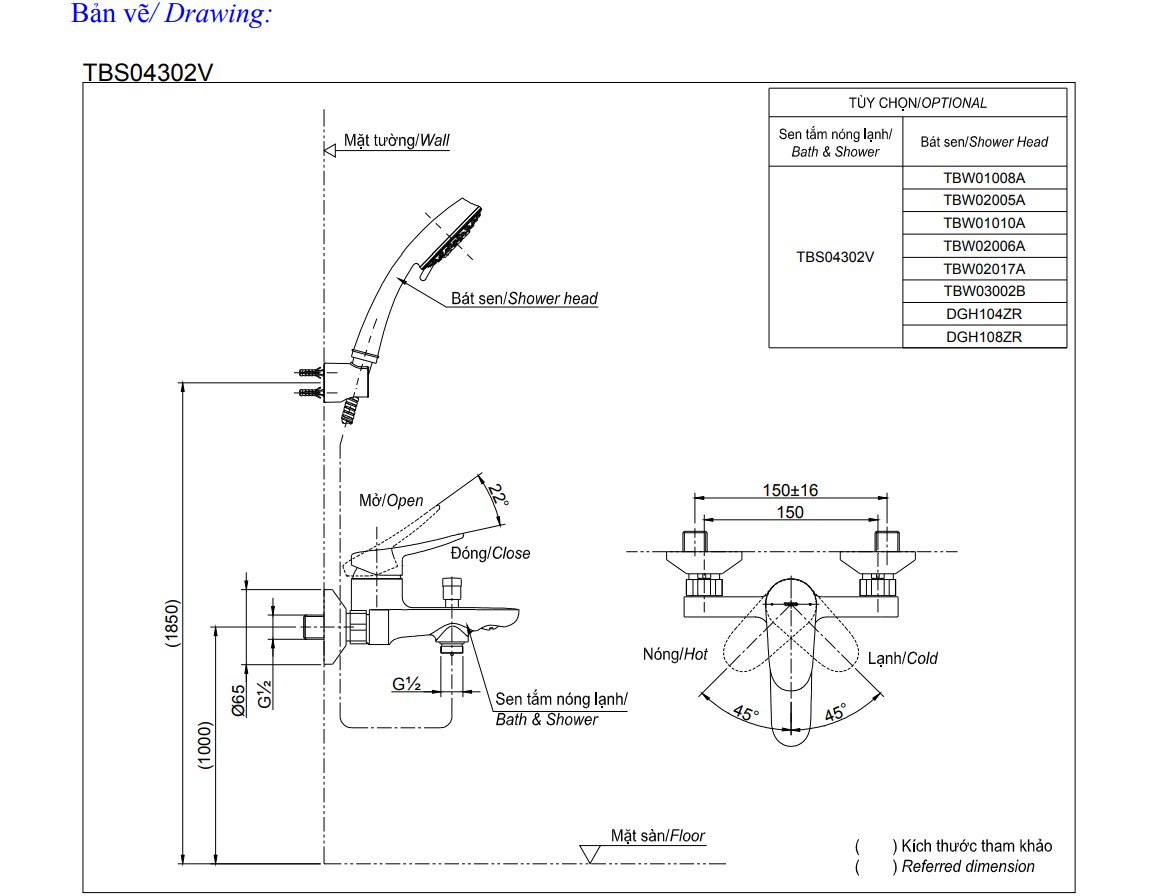 Bản vẽ/ Drawing:

TBS04302V

| TÙY CHỌN/OPTIONAL | |
|---|---|
| Sen tắm nóng lạnh/ Bath & Shower | Bát sen/Shower Head |
| TBS04302V | TBW01008A |
| | TBW02005A |
| | TBW01010A |
| | TBW02006A |
| | TBW02017A |
| | TBW03002B |
| | DGH104ZR |
| | DGH108ZR |

Mặt tường/Wall

Bát sen/Shower head

Mở/Open

22°

Đóng/Close

(1850)

(1000)

Ø65

G½

G½

Sen tắm nóng lạnh/ Bath & Shower

150±16

150

Nóng/Hot

Lạnh/Cold

45°

45°

Mặt sàn/Floor

( ) Kích thước tham khảo
( ) Referred dimension