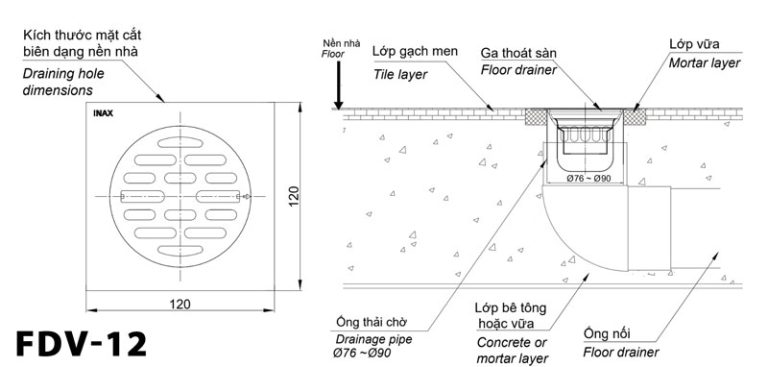 Kích thước mặt cắt biên dạng nền nhà
Draining hole dimensions

INAX

120

120

FDV-12

Nền nhà
Floor

Lớp gạch men
Tile layer

Ga thoát sàn
Floor drainer

Lớp vữa
Mortar layer

Ø76 ~ Ø90

Ống thải chờ
Drainage pipe
Ø76 ~Ø90

Lớp bê tông hoặc vữa
Concrete or mortar layer

Ống nối
Floor drainer