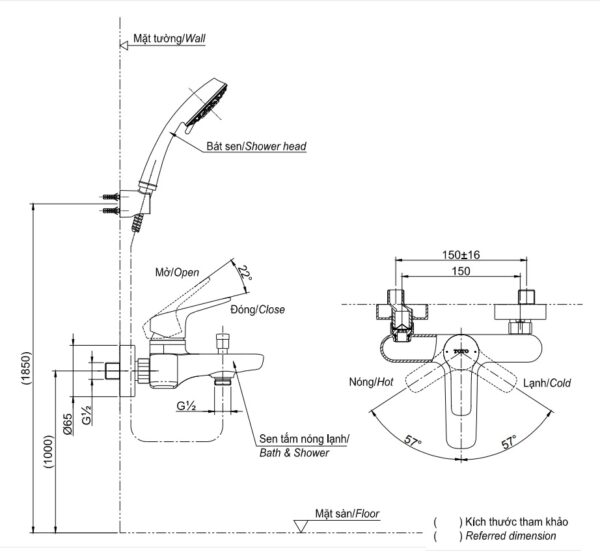 Mặt tường/Wall

Bát sen/Shower head

Mở/Open

22°

Đóng/Close

(1850)

(1000)

Ø65

G½

G½

Sen tắm nóng lạnh/
Bath & Shower

150±16

150

TOTO

Nóng/Hot

Lạnh/Cold

57°

57°

Mặt sàn/Floor

( ) Kích thước tham khảo
( ) Referred dimension