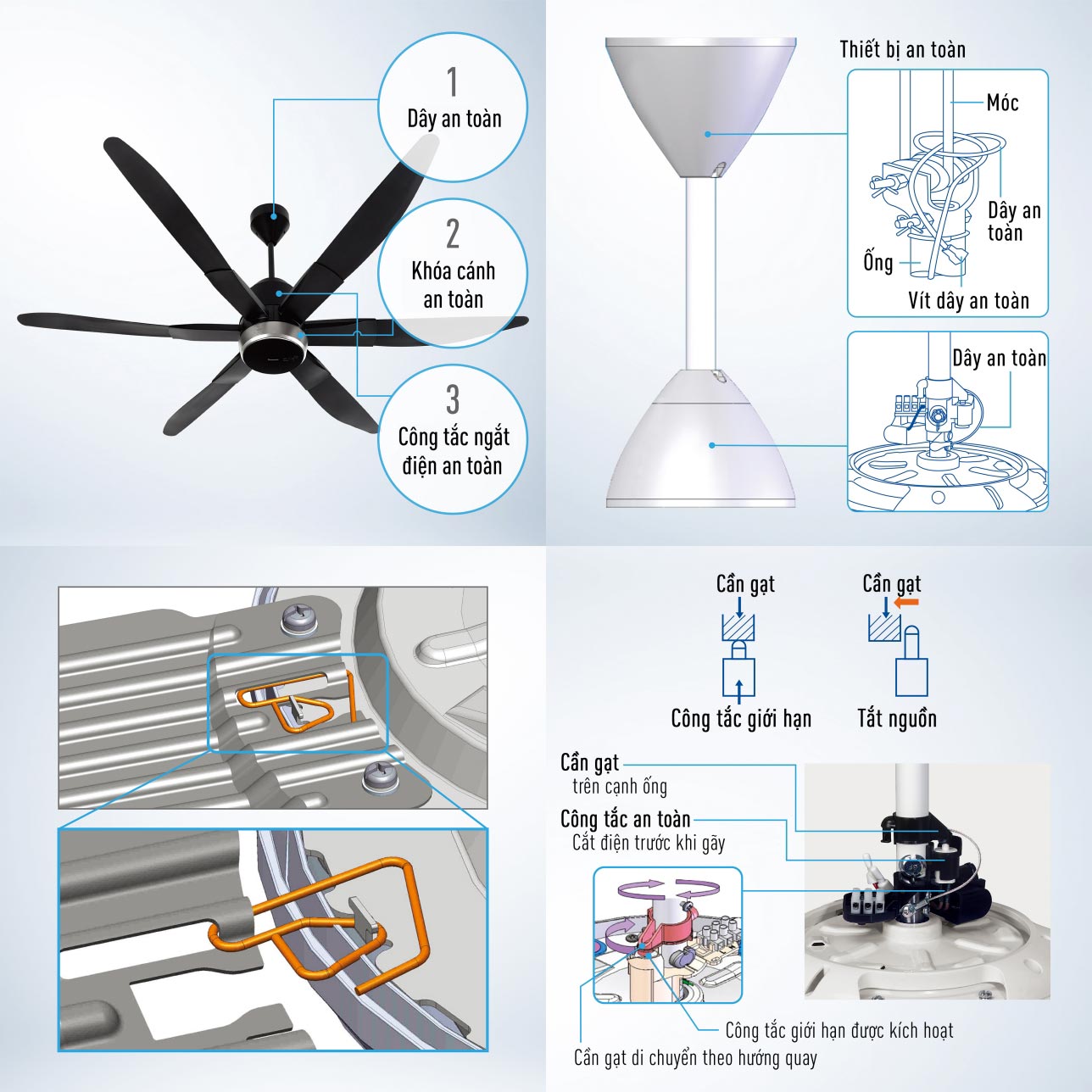 1
Dây an toàn

2
Khóa cánh an toàn

3
Công tắc ngắt điện an toàn

Thiết bị an toàn

Móc

Dây an toàn

Ống

Vít dây an toàn

Dây an toàn

Cần gạt

Công tắc giới hạn

Cần gạt

Tắt nguồn

Cần gạt
trên cạnh ống

Công tắc an toàn
Cắt điện trước khi gãy

Công tắc giới hạn được kích hoạt

Cần gạt di chuyển theo hướng quay