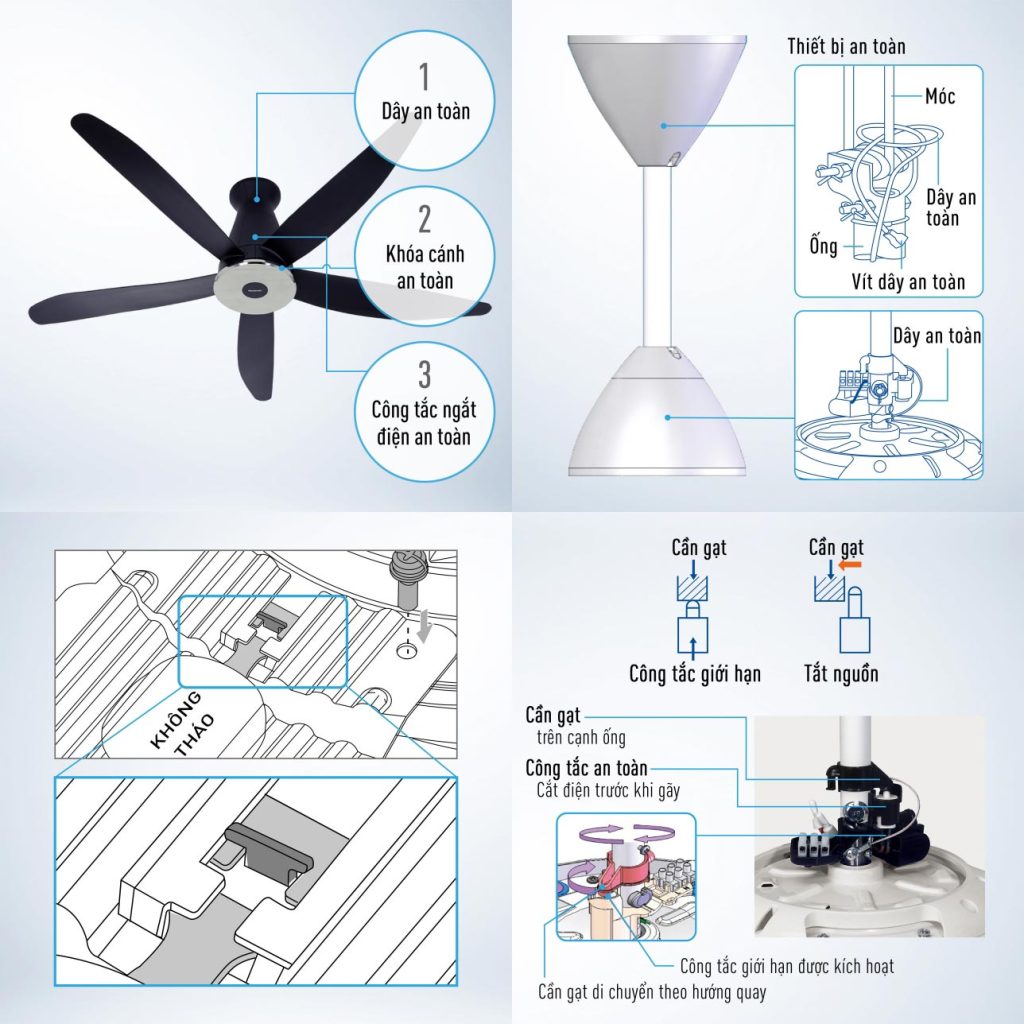 1
Dây an toàn

2
Khóa cánh an toàn

3
Công tắc ngắt điện an toàn

Thiết bị an toàn
Móc
Dây an toàn
Ống
Vít dây an toàn
Dây an toàn

KHÔNG THÁO

Cần gạt
Công tắc giới hạn
Cần gạt
Tắt nguồn

Cần gạt
trên cạnh ống
Công tắc an toàn
Cắt điện trước khi gãy

Công tắc giới hạn được kích hoạt
Cần gạt di chuyển theo hướng quay