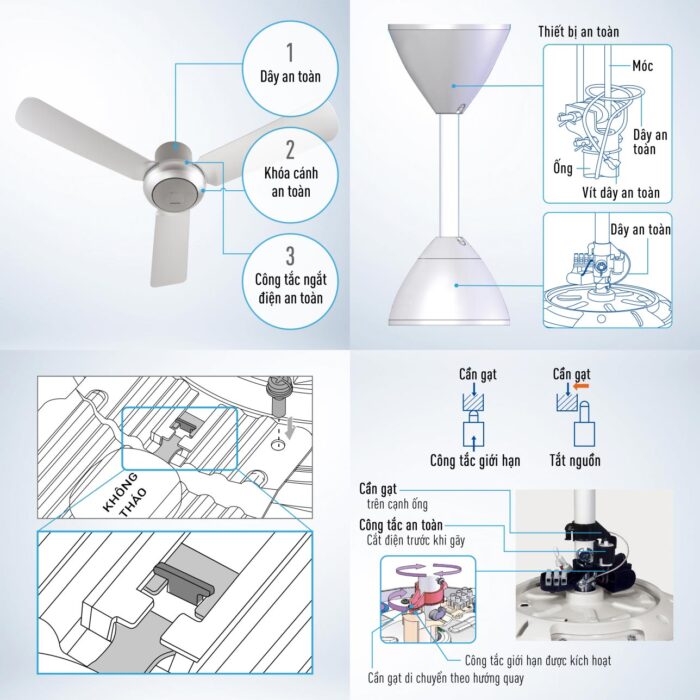 1
Dây an toàn

2
Khóa cánh an toàn

3
Công tắc ngắt điện an toàn

Thiết bị an toàn
Móc
Dây an toàn
Ống
Vít dây an toàn
Dây an toàn

KHÔNG THÁO

Cần gạt
Công tắc giới hạn
Cần gạt
Tắt nguồn

Cần gạt
trên cạnh ống
Công tắc an toàn
Cắt điện trước khi gãy

Công tắc giới hạn được kích hoạt
Cần gạt di chuyển theo hướng quay