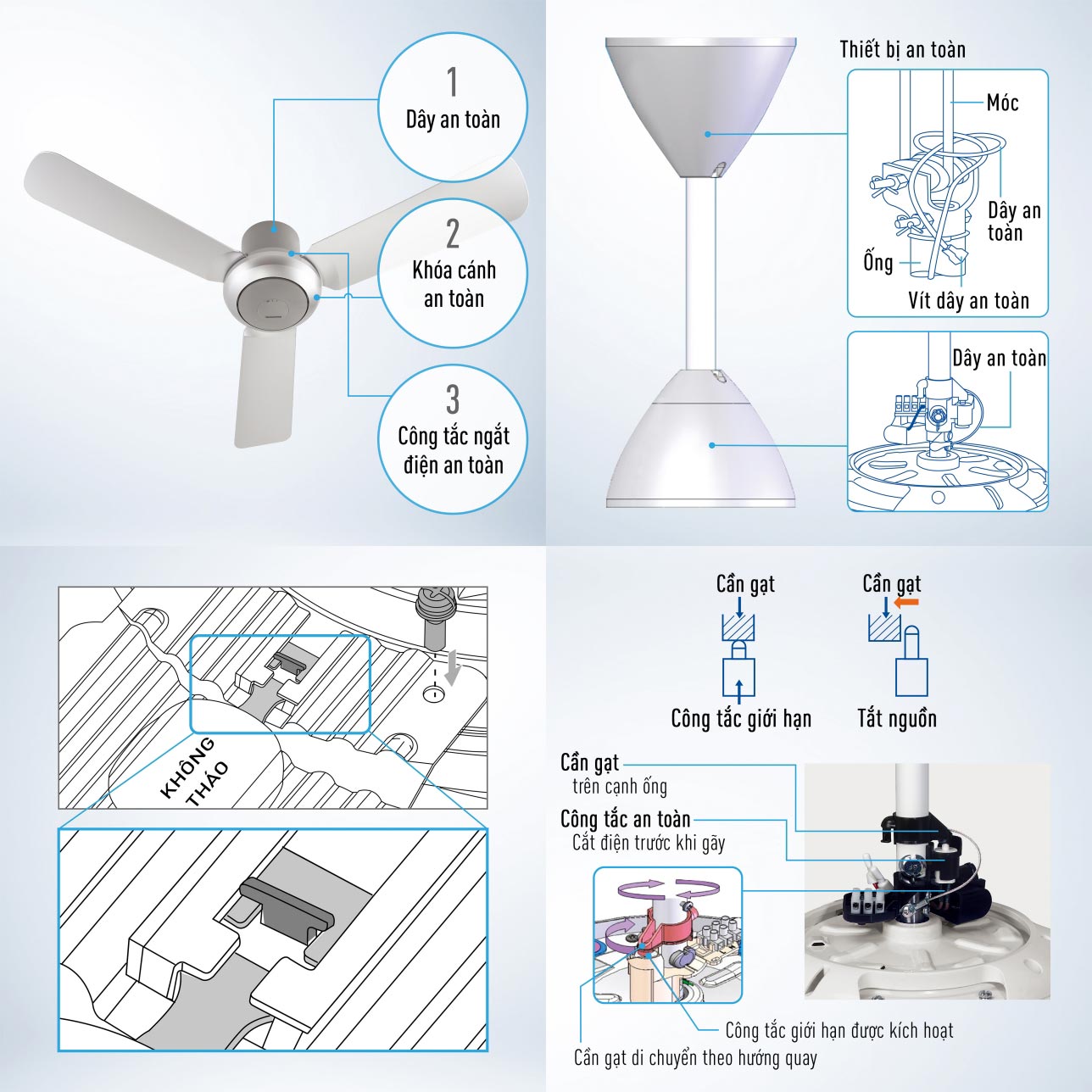 1
Dây an toàn

2
Khóa cánh an toàn

3
Công tắc ngắt điện an toàn

Thiết bị an toàn

Móc

Dây an toàn

Ống

Vít dây an toàn

Dây an toàn

KHÔNG THÁO

Cần gạt

Công tắc giới hạn

Cần gạt

Tắt nguồn

Cần gạt
trên cạnh ống

Công tắc an toàn
Cắt điện trước khi gãy

Công tắc giới hạn được kích hoạt

Cần gạt di chuyển theo hướng quay