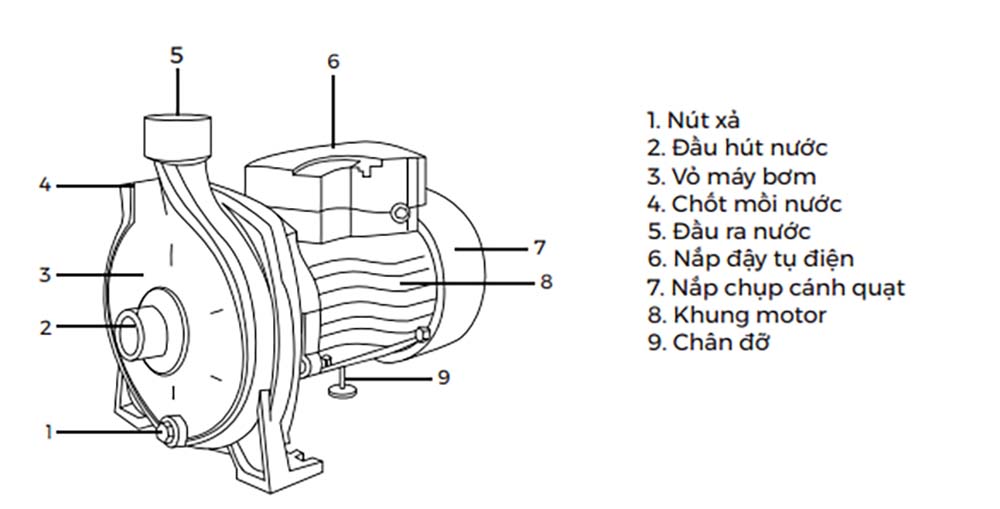 5
6
4
3
2
1
7
8
9

1. Nút xả
2. Đầu hút nước
3. Vỏ máy bơm
4. Chốt mồi nước
5. Đầu ra nước
6. Nắp đậy tụ điện
7. Nắp chụp cánh quạt
8. Khung motor
9. Chân đỡ